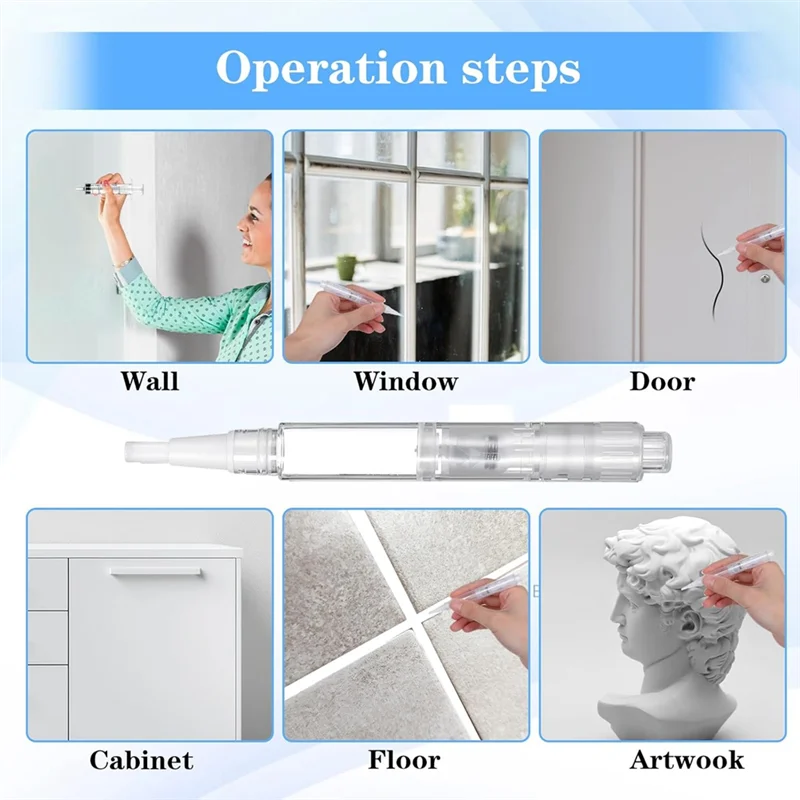 Operation steps

Wall

Window

Door

Cabinet

Floor

Artwook