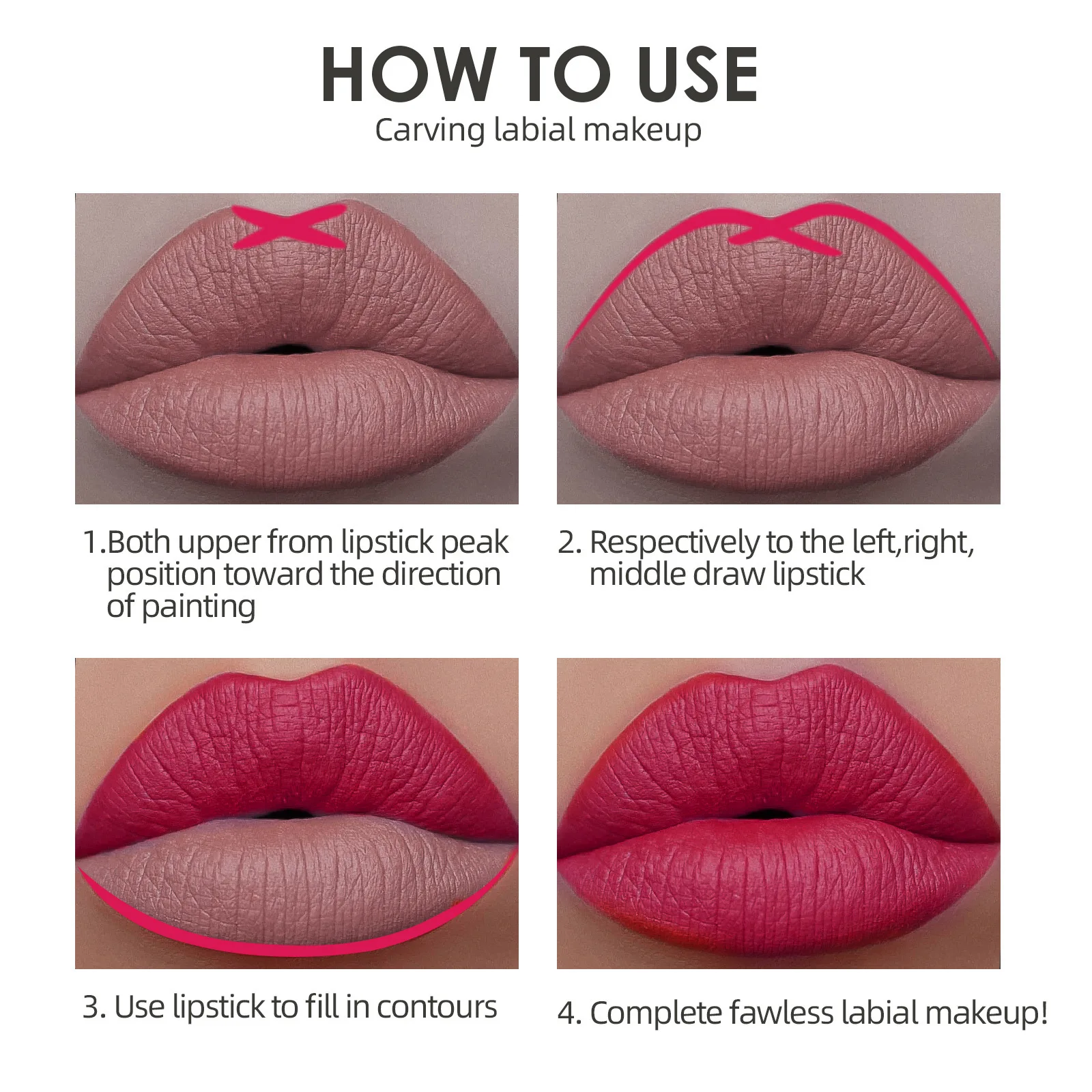 HOW TO USE
Carving labial makeup

1.Both upper from lipstick peak position toward the direction of painting

2. Respectively to the left,right, middle draw lipstick

3. Use lipstick to fill in contours

4. Complete fawless labial makeup!