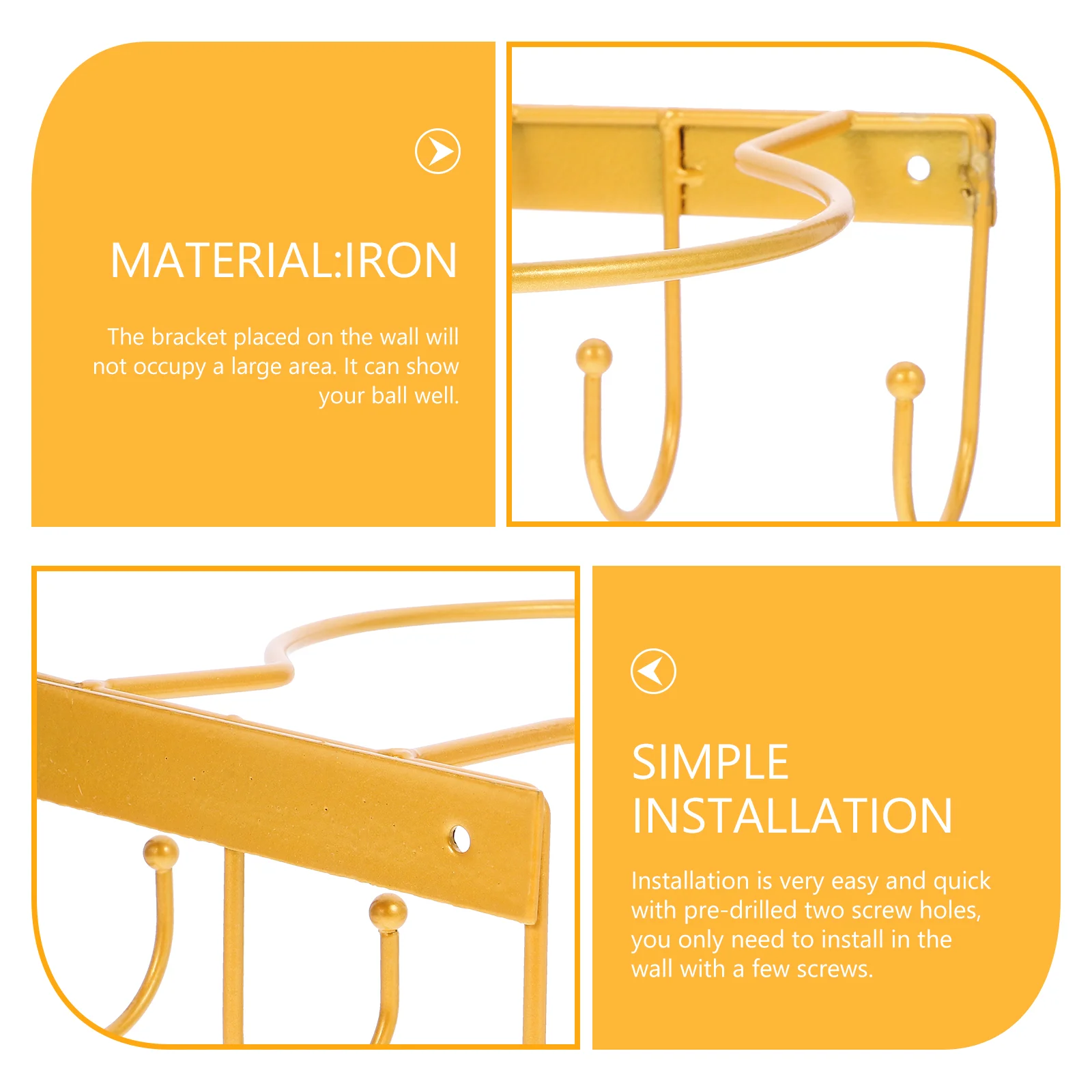 MATERIAL:IRON

The bracket placed on the wall will not occupy a large area. It can show your ball well.

SIMPLE INSTALLATION

Installation is very easy and quick with pre-drilled two screw holes, you only need to install in the wall with a few screws.