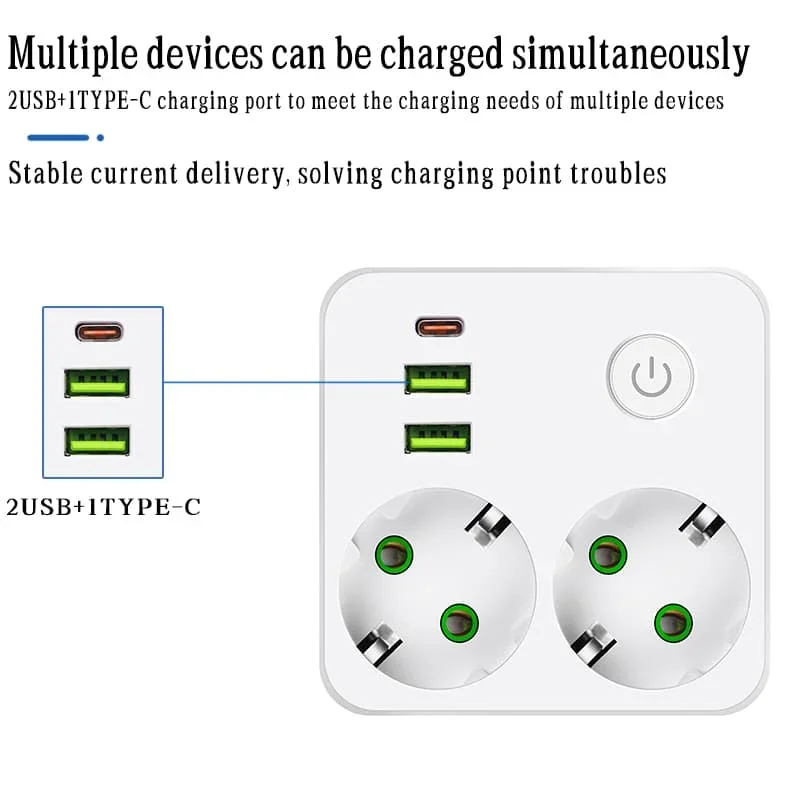 Multiple devices can be charged simultaneously

2USB+1TYPE-C charging port to meet the charging needs of multiple devices

Stable current delivery, solving charging point troubles

2USB+1TYPE-C