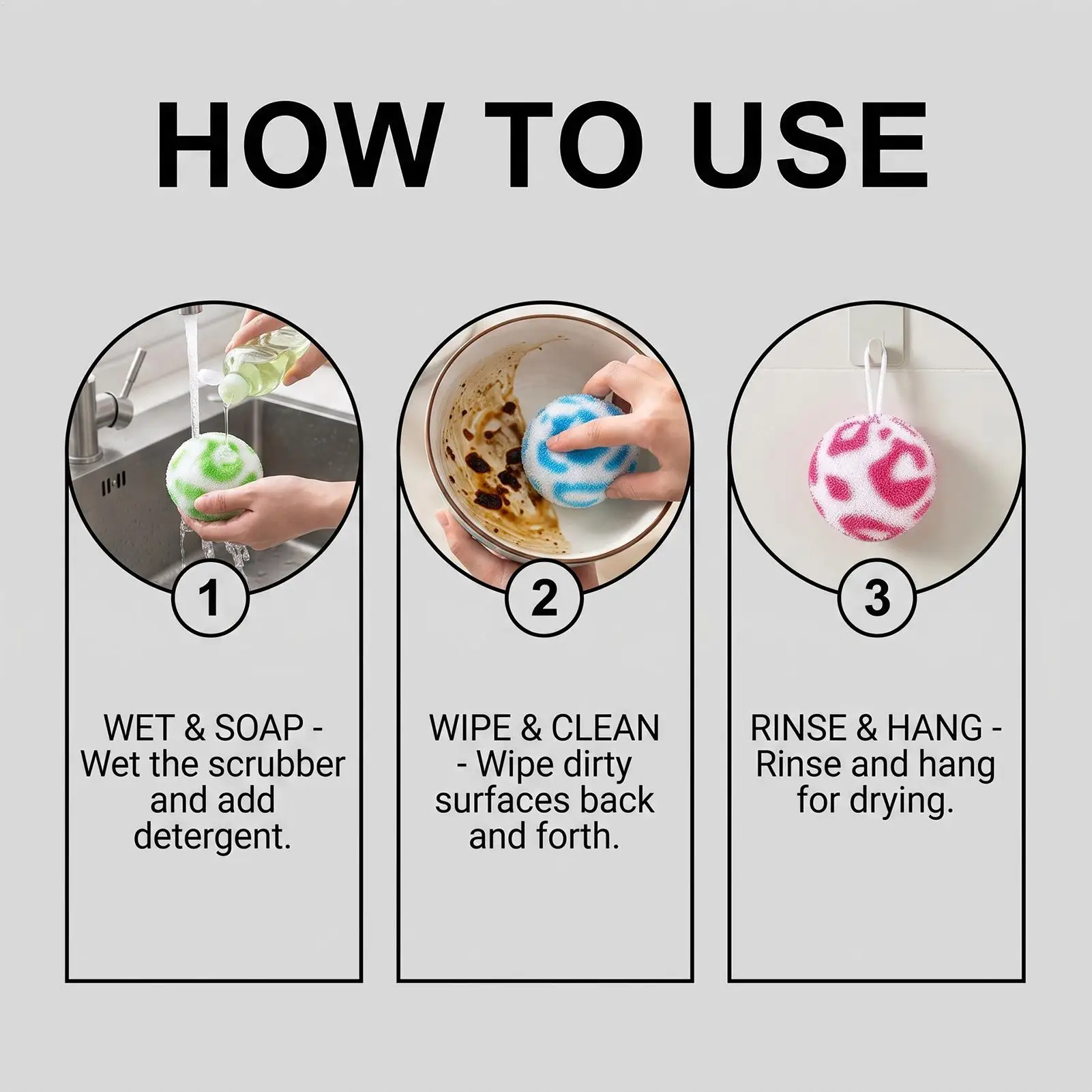 HOW TO USE

1

WET & SOAP - Wet the scrubber and add detergent.

2

WIPE & CLEAN - Wipe dirty surfaces back and forth.

3

RINSE & HANG - Rinse and hang for drying.