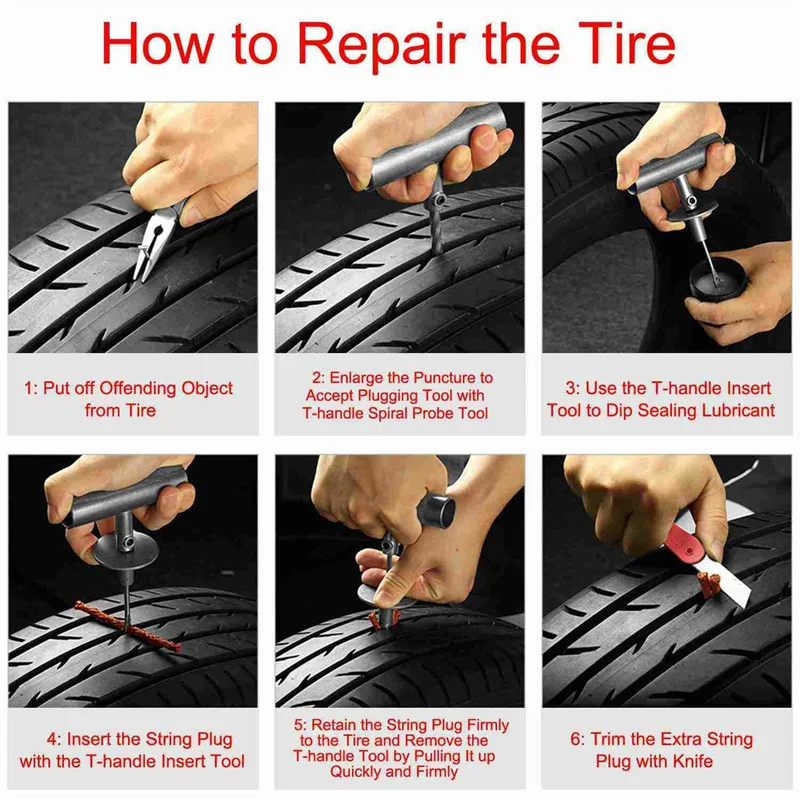 How to Repair the Tire

1: Put off Offending Object from Tire

2: Enlarge the Puncture to Accept Plugging Tool with T-handle Spiral Probe Tool

3: Use the T-handle Insert Tool to Dip Sealing Lubricant

4: Insert the String Plug with the T-handle Insert Tool

5: Retain the String Plug Firmly to the Tire and Remove the T-handle Tool by Pulling It up Quickly and Firmly

6: Trim the Extra String Plug with Knife