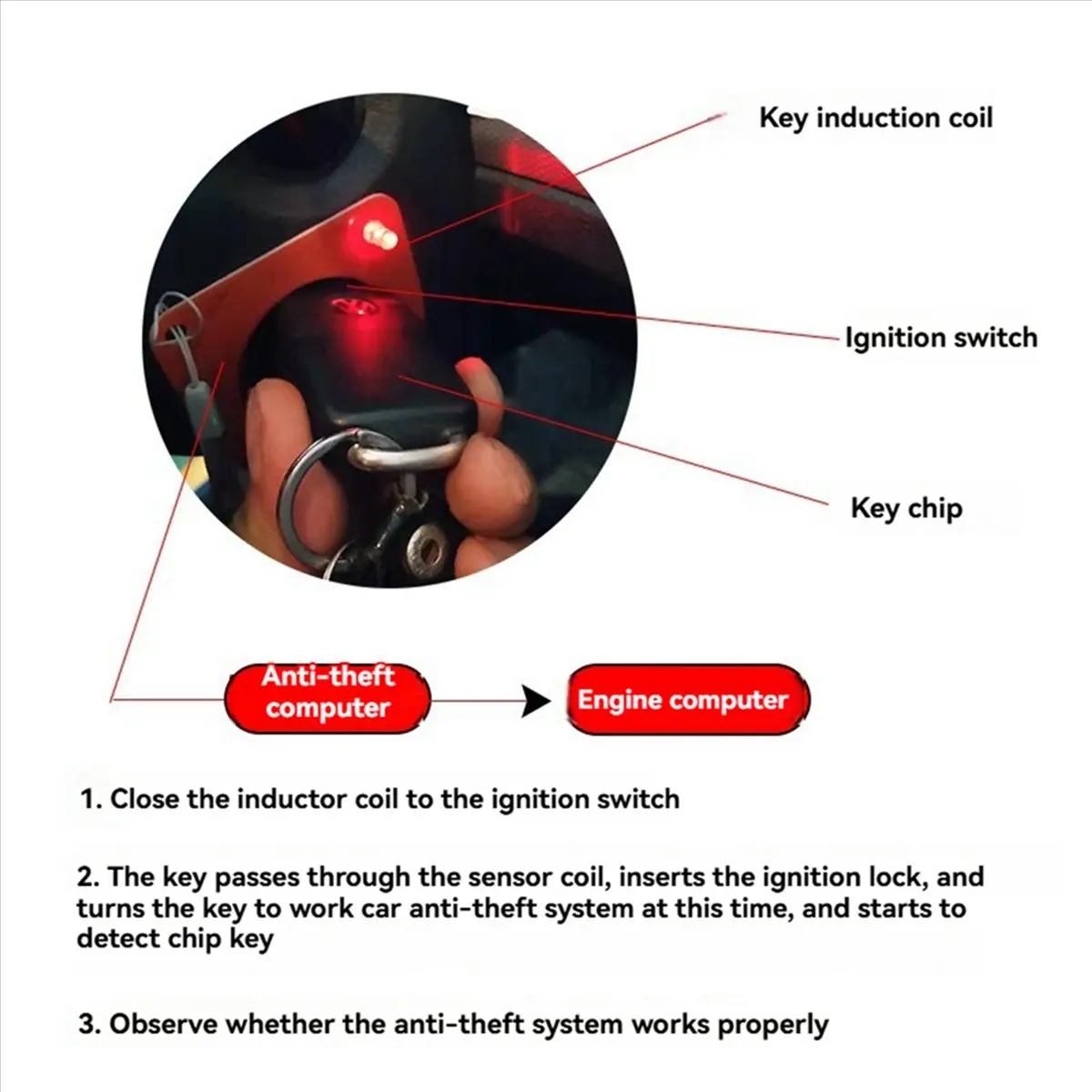 Key induction coil

Ignition switch

Key chip

Anti-theft computer

Engine computer

1. Close the inductor coil to the ignition switch

2. The key passes through the sensor coil, inserts the ignition lock, and turns the key to work car anti-theft system at this time, and starts to detect chip key

3. Observe whether the anti-theft system works properly