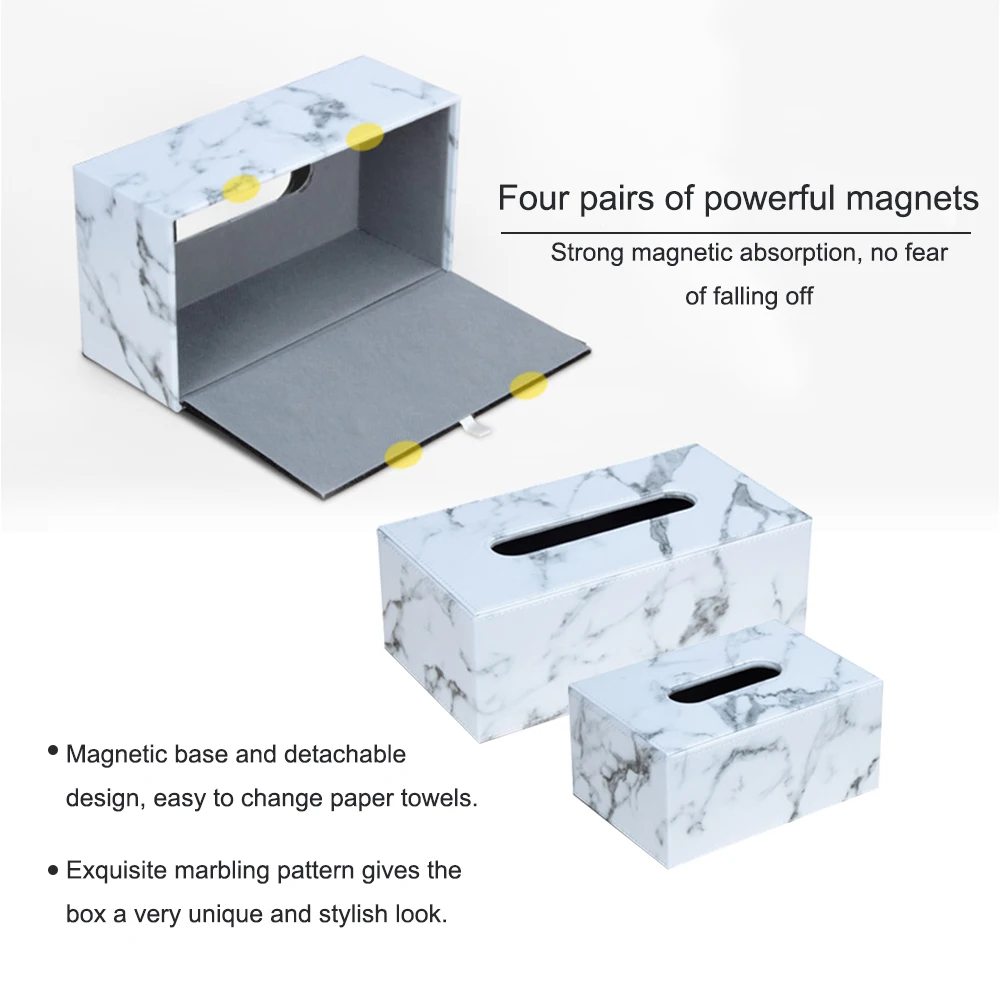 Four pairs of powerful magnets

Strong magnetic absorption, no fear of falling off

• Magnetic base and detachable design, easy to change paper towels.

• Exquisite marbling pattern gives the box a very unique and stylish look.