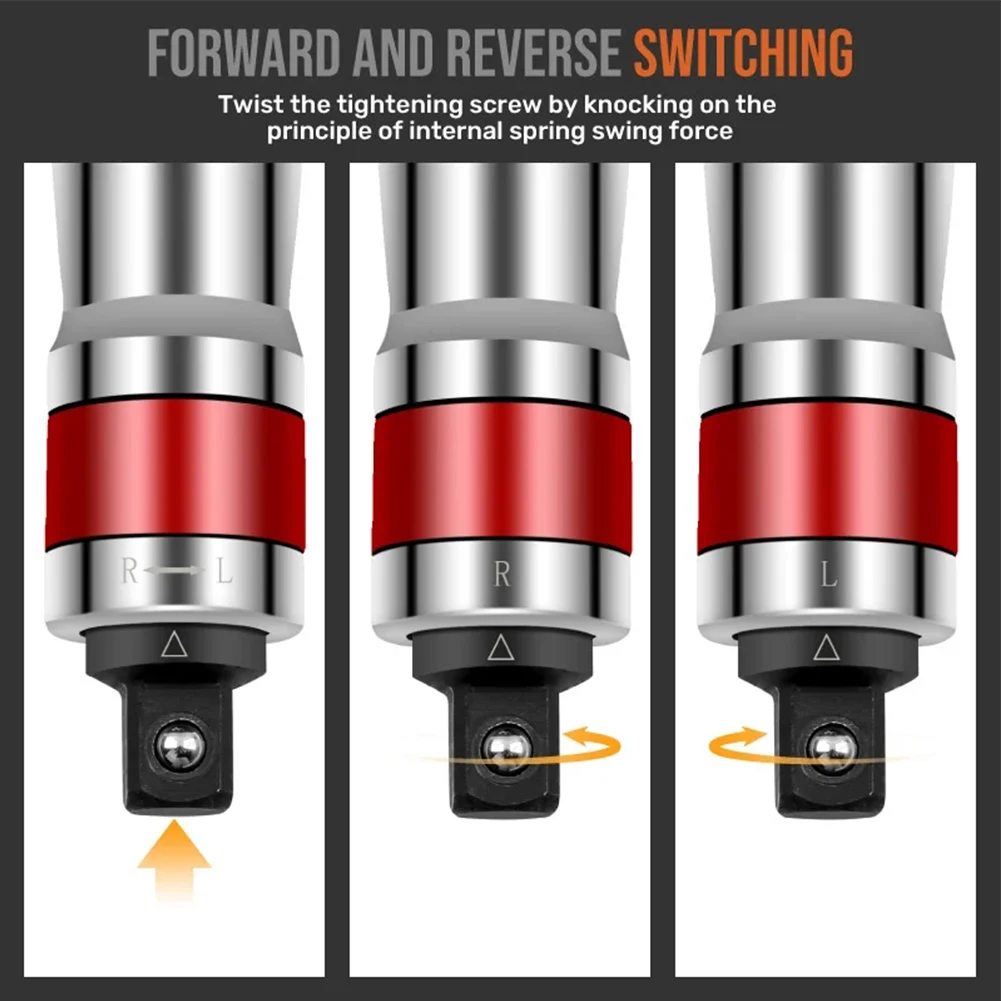 FORWARD AND REVERSE SWITCHING

Twist the tightening screw by knocking on the principle of internal spring swing force

R L

R

L