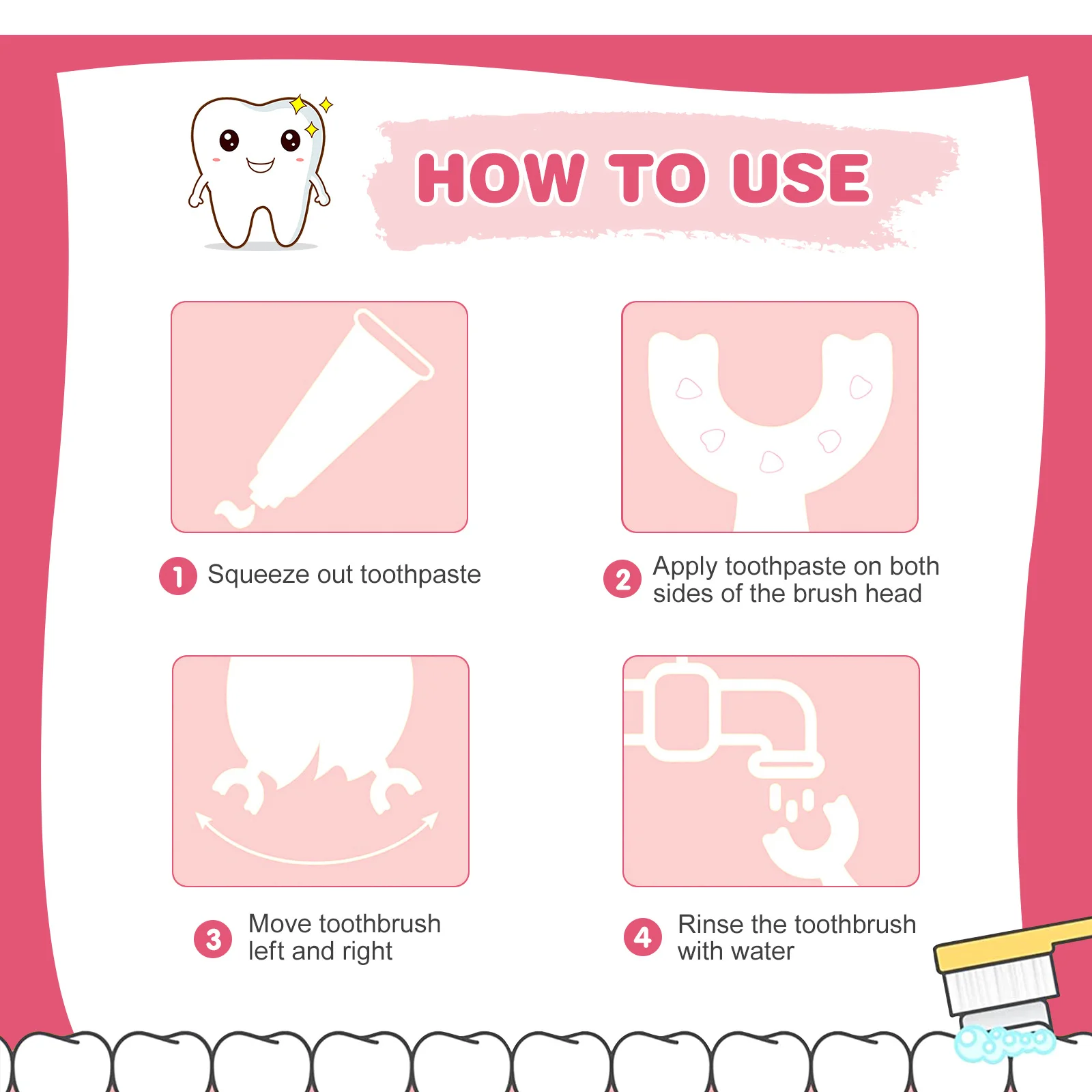 HOW TO USE

1 Squeeze out toothpaste

2 Apply toothpaste on both sides of the brush head

3 Move toothbrush left and right

4 Rinse the toothbrush with water