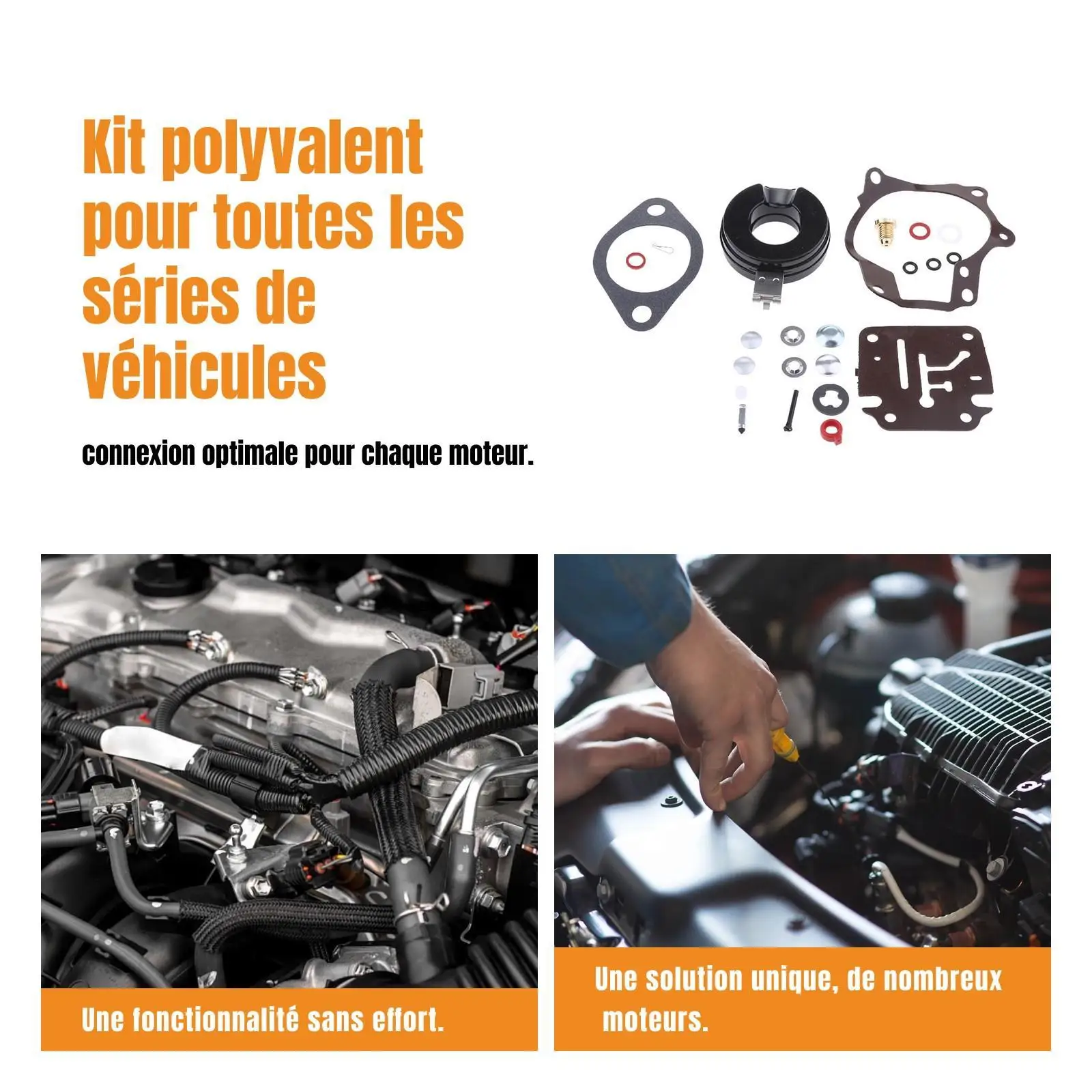 Kit polyvalent pour toutes les séries de véhicules

connexion optimale pour chaque moteur.

Une fonctionnalité sans effort.

Une solution unique, de nombreux moteurs.