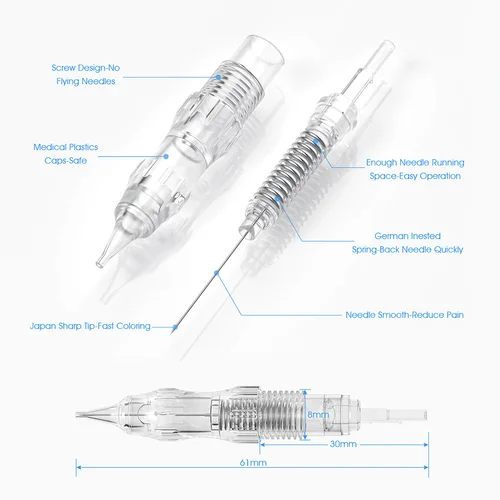 Screw Design-No Flying Needles

Medical Plastics Caps-Safe

Enough Needle Running Space-Easy Operation

German Inested Spring-Back Needle Quickly

Needle Smooth-Reduce Pain

Japan Sharp Tip-Fast Coloring

8mm

30mm

61mm