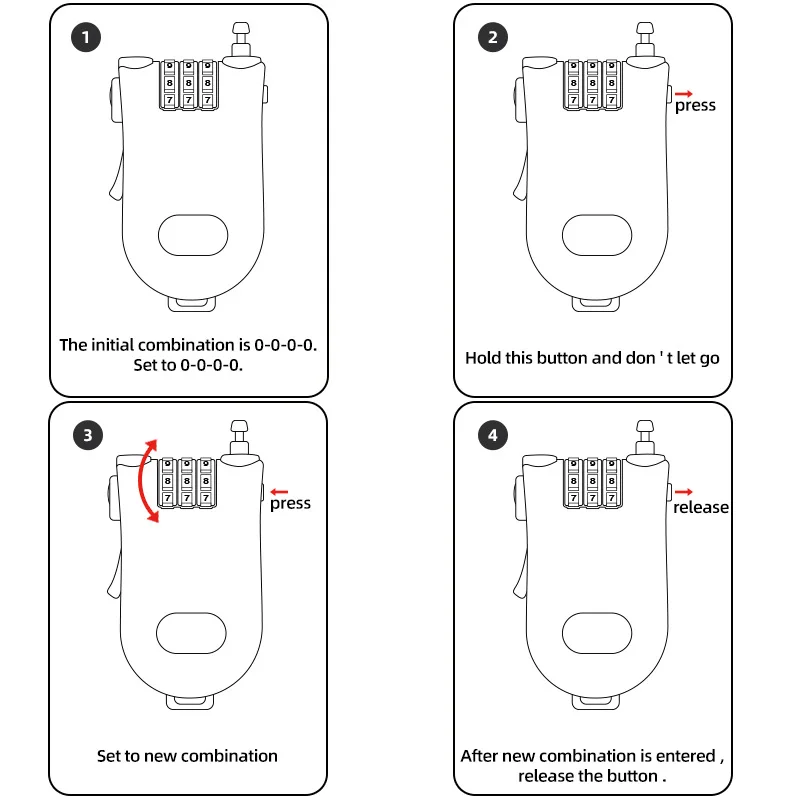 1

8 8 8
7 7 7

The initial combination is 0-0-0-0.
Set to 0-0-0-0.

2

8 8 8
7 7 7

press

Hold this button and don ' t let go

3

8 8 8
7 7 7

press

Set to new combination

4

8 8 8
7 7 7

release

After new combination is entered ,
release the button .