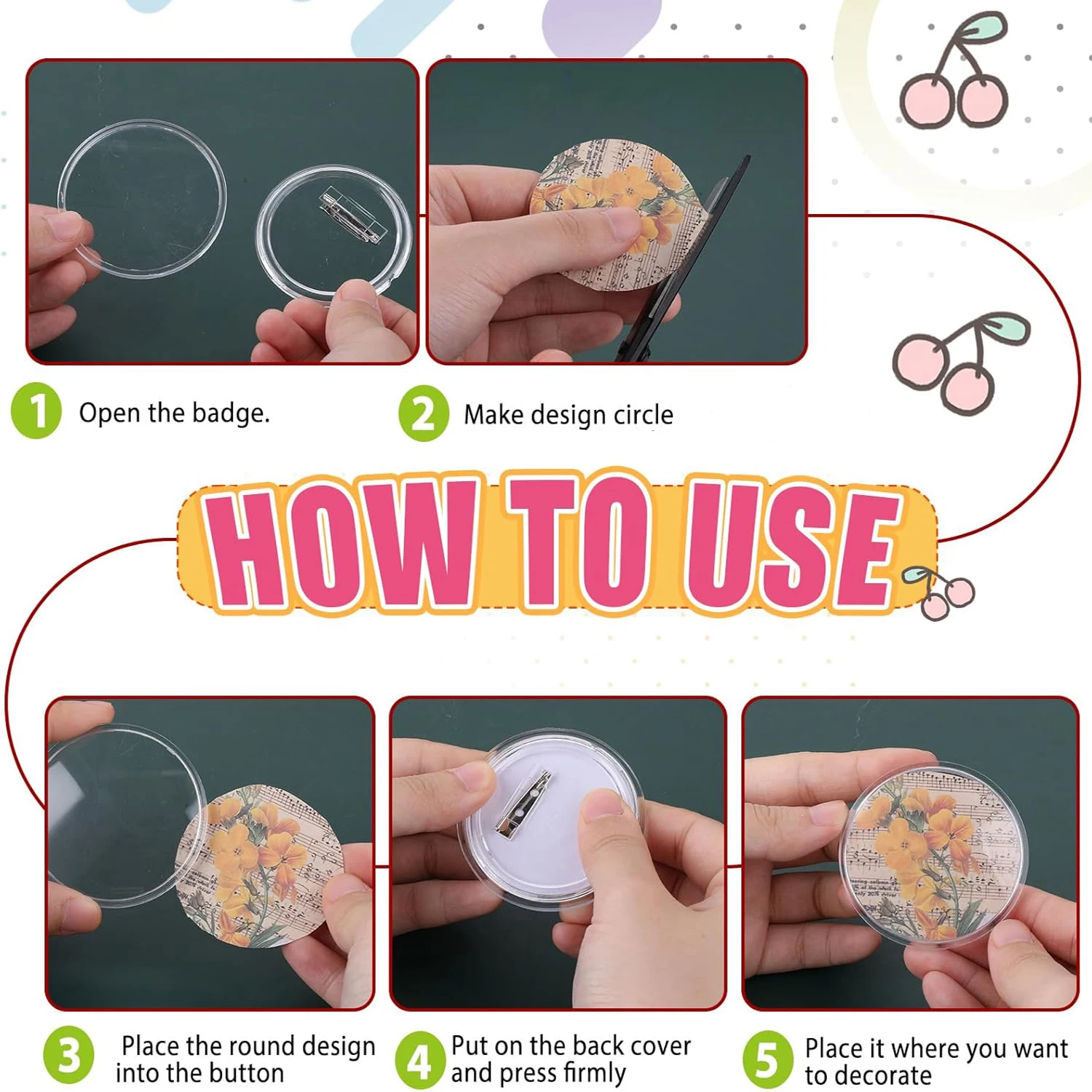 1 Open the badge.

2 Make design circle

HOW TO USE

3 Place the round design into the button

4 Put on the back cover and press firmly

5 Place it where you want to decorate