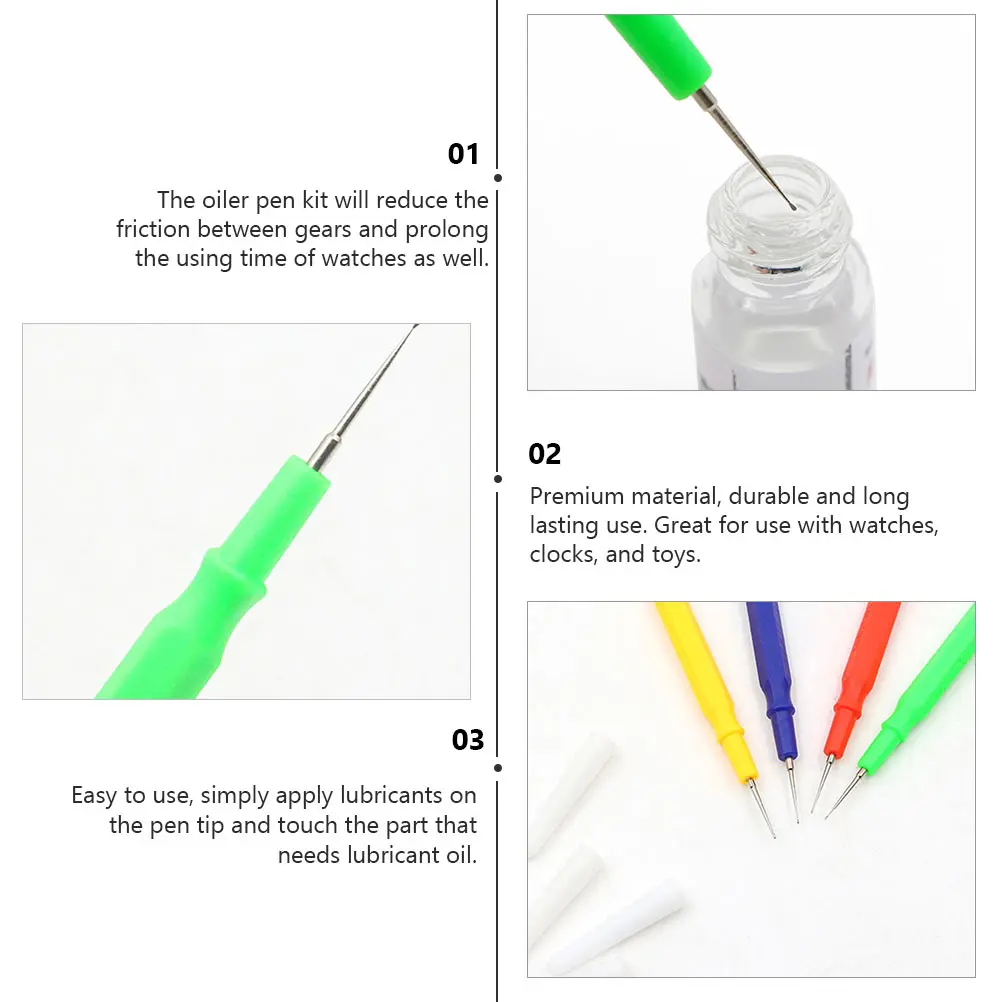 01

The oiler pen kit will reduce the friction between gears and prolong the using time of watches as well.

02

Premium material, durable and long lasting use. Great for use with watches, clocks, and toys.

03

Easy to use, simply apply lubricants on the pen tip and touch the part that needs lubricant oil.