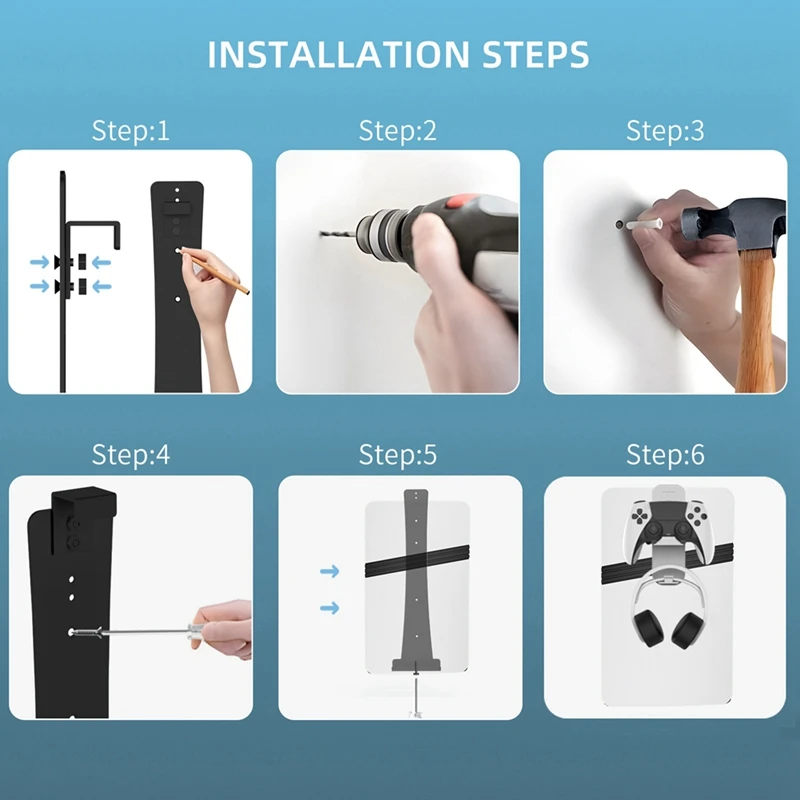 INSTALLATION STEPS

Step:1

Step:2

Step:3

Step:4

Step:5

Step:6