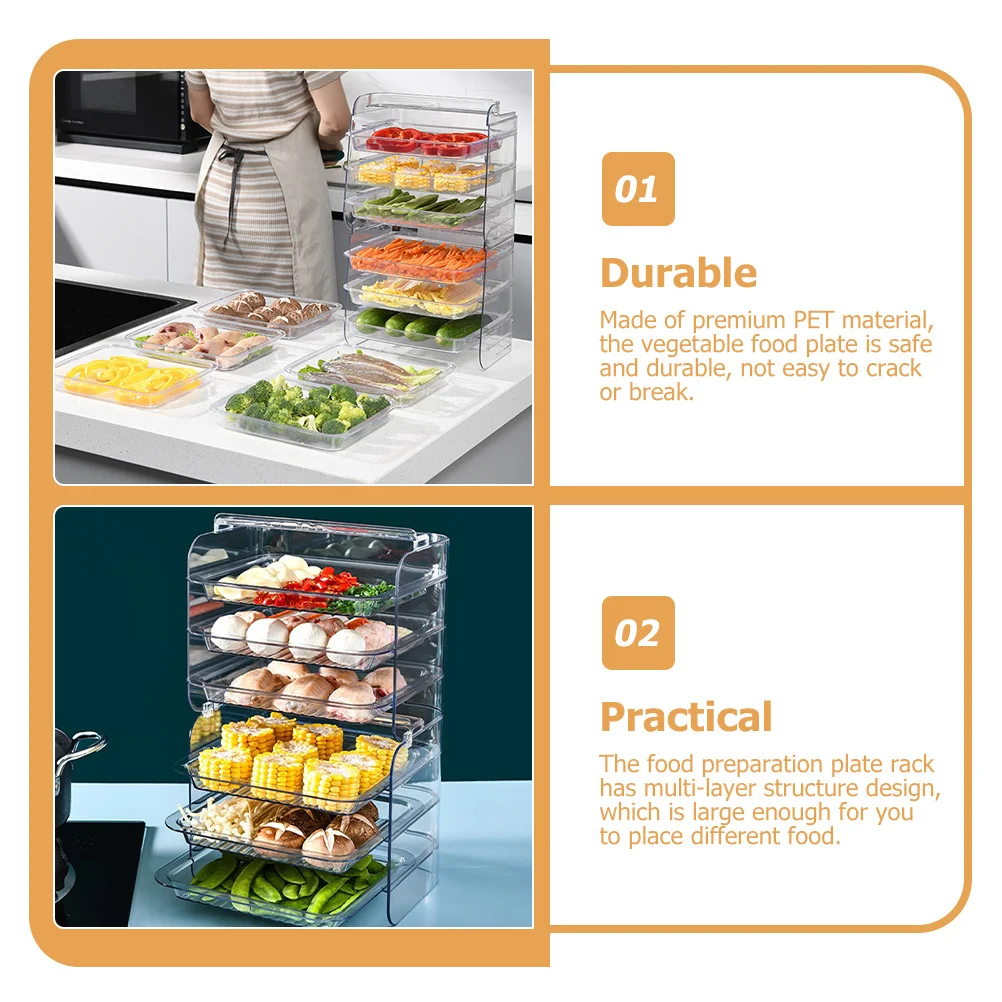 01

Durable

Made of premium PET material, the vegetable food plate is safe and durable, not easy to crack or break.

02

Practical

The food preparation plate rack has multi-layer structure design, which is large enough for you to place different food.