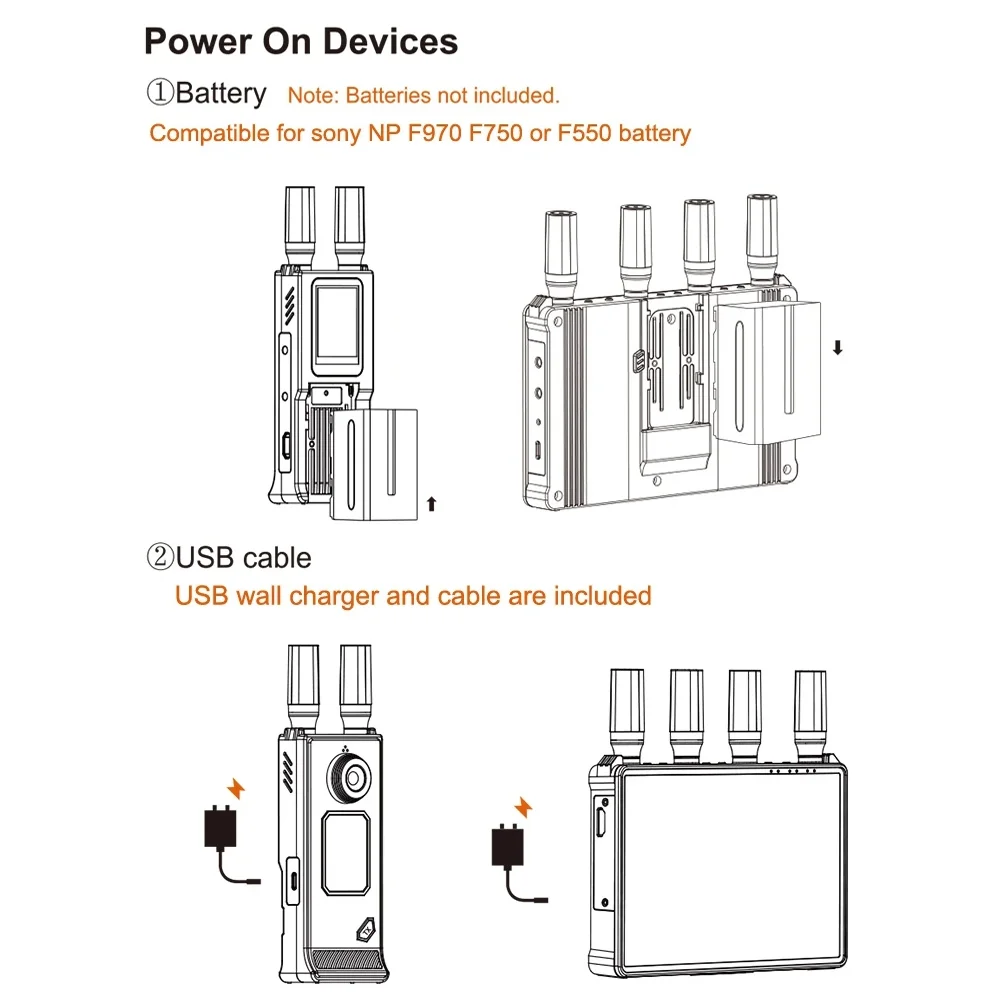 Power On Devices

①Battery Note: Batteries not included.
Compatible for sony NP F970 F750 or F550 battery

②USB cable
USB wall charger and cable are included