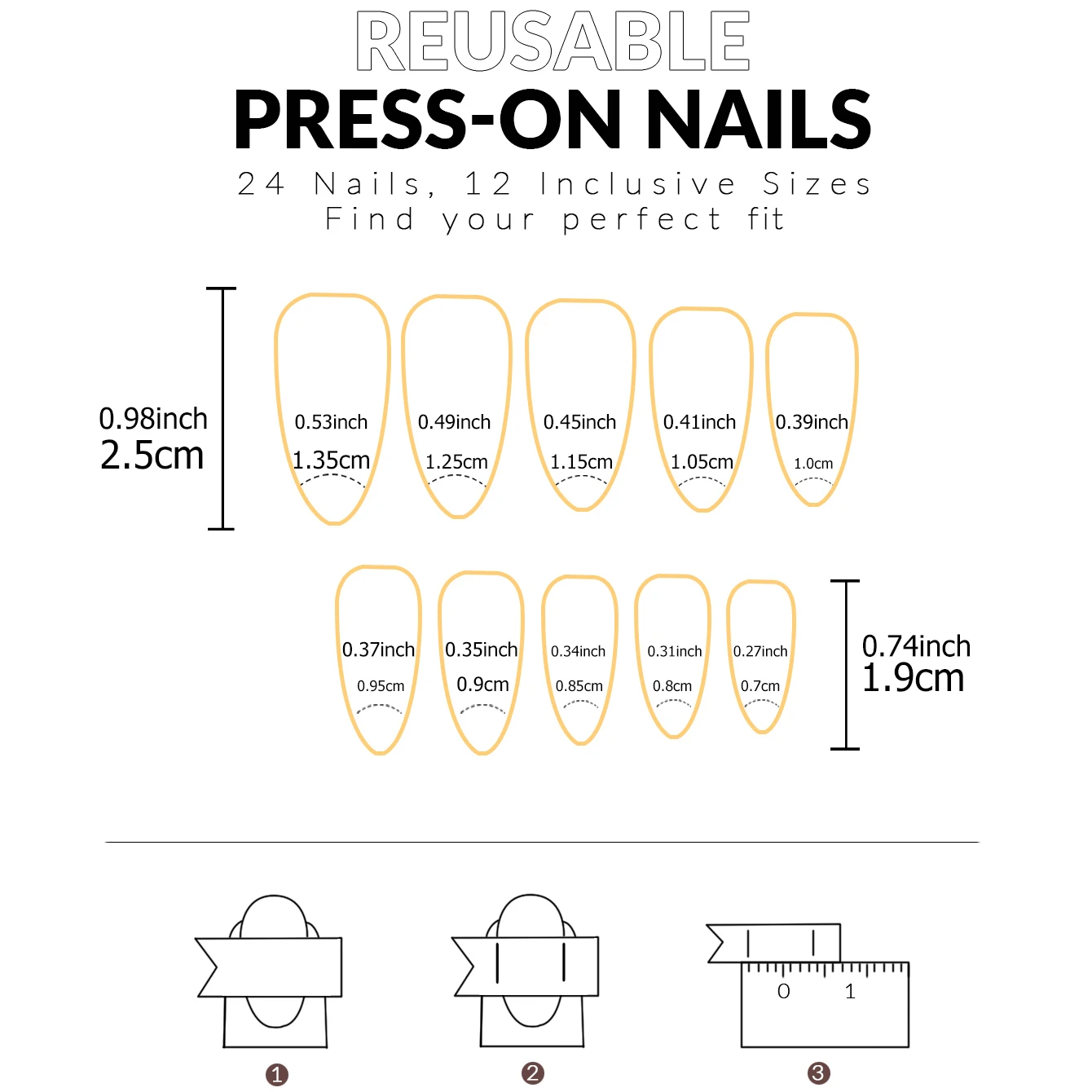 REUSABLE
PRESS-ON NAILS
24 Nails, 12 Inclusive Sizes
Find your perfect fit

0.98inch
2.5cm

0.53inch
1.35cm

0.49inch
1.25cm

0.45inch
1.15cm

0.41inch
1.05cm

0.39inch
1.0cm

0.37inch
0.95cm

0.35inch
0.9cm

0.34inch
0.85cm

0.31inch
0.8cm

0.27inch
0.7cm

0.74inch
1.9cm

0 1

❶ ❷ ❸