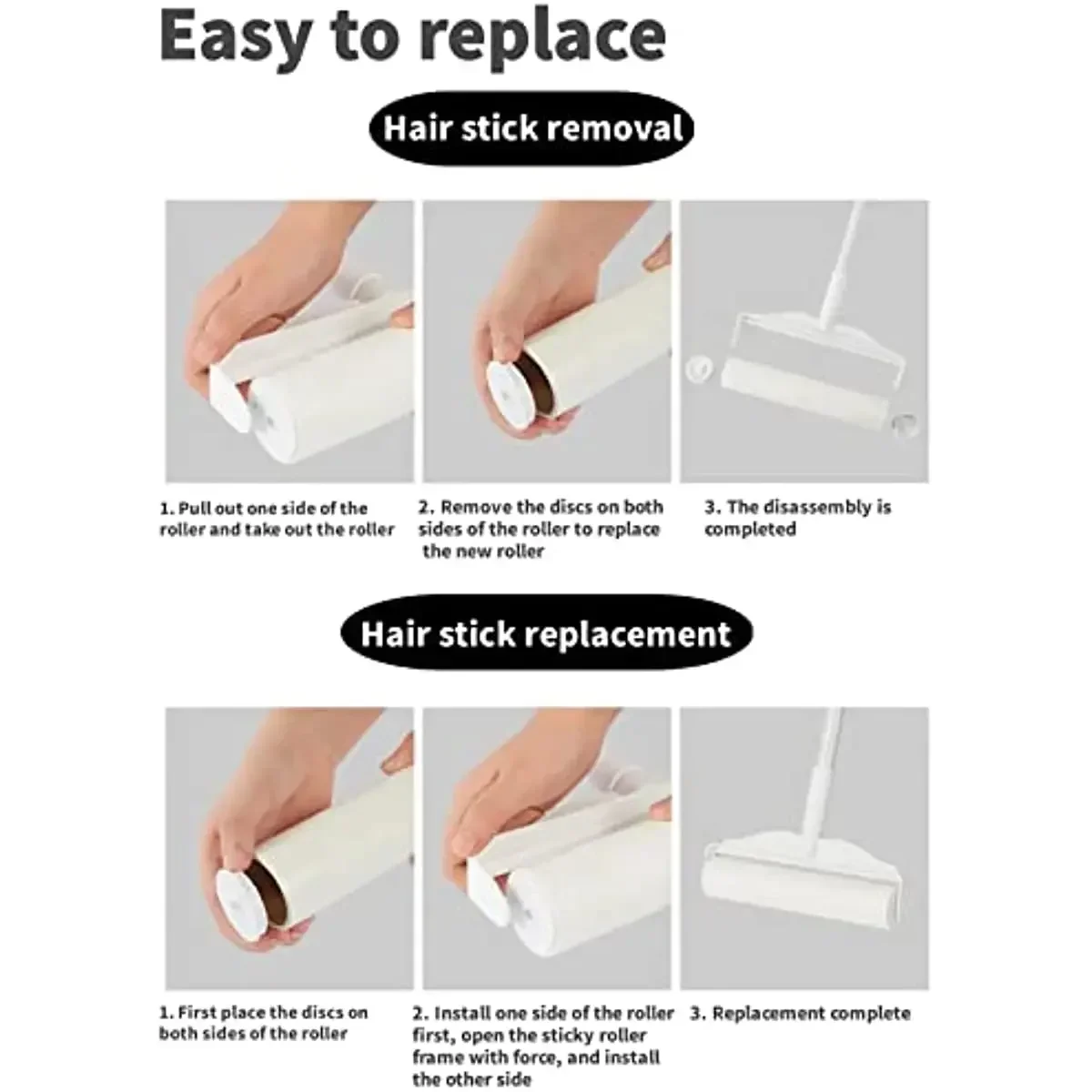 Easy to replace

Hair stick removal

1. Pull out one side of the roller and take out the roller

2. Remove the discs on both sides of the roller to replace the new roller

3. The disassembly is completed

Hair stick replacement

1. First place the discs on both sides of the roller

2. Install one side of the roller first, open the sticky roller frame with force, and install the other side

3. Replacement complete