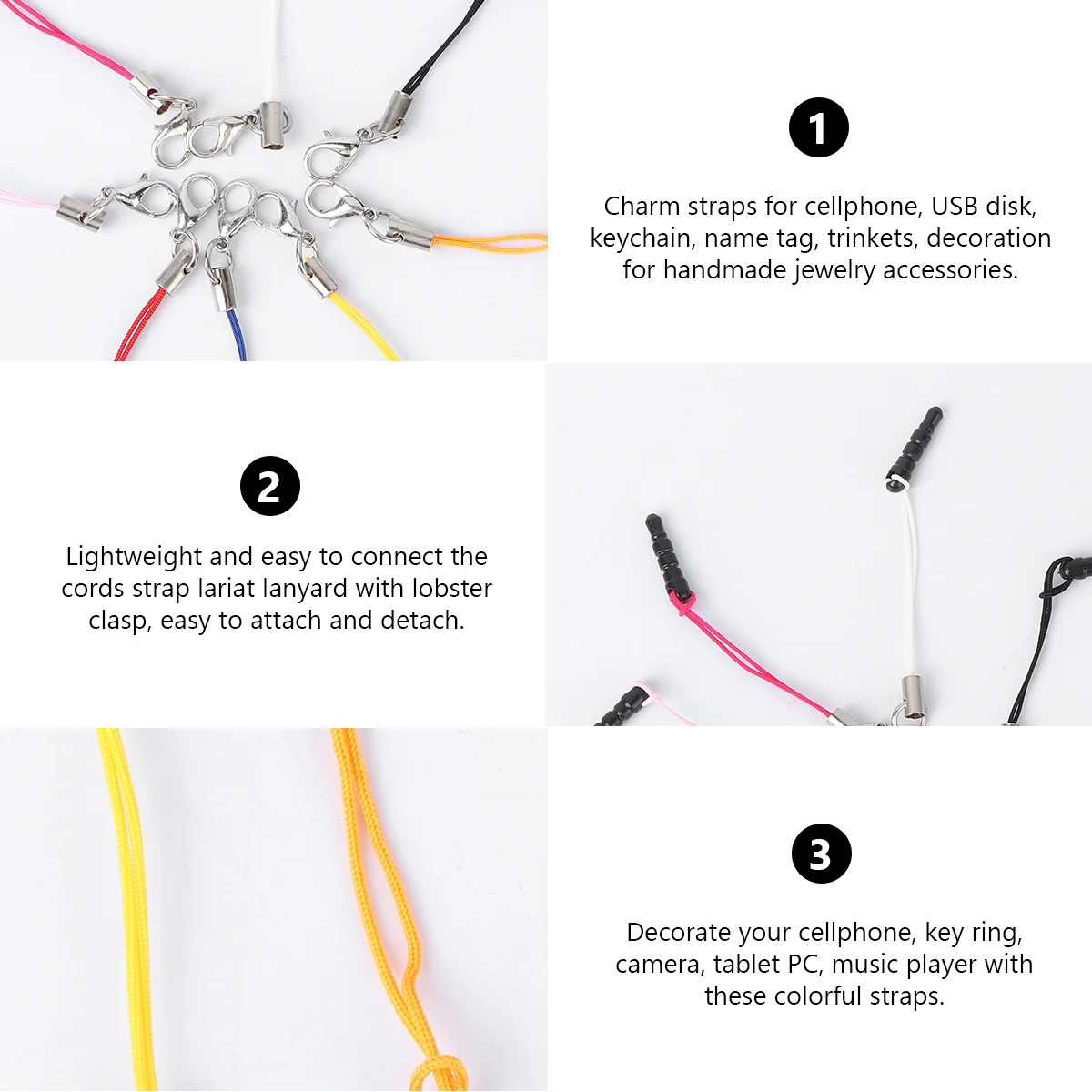 1

Charm straps for cellphone, USB disk, keychain, name tag, trinkets, decoration for handmade jewelry accessories.

2

Lightweight and easy to connect the cords strap lariat lanyard with lobster clasp, easy to attach and detach.

3

Decorate your cellphone, key ring, camera, tablet PC, music player with these colorful straps.