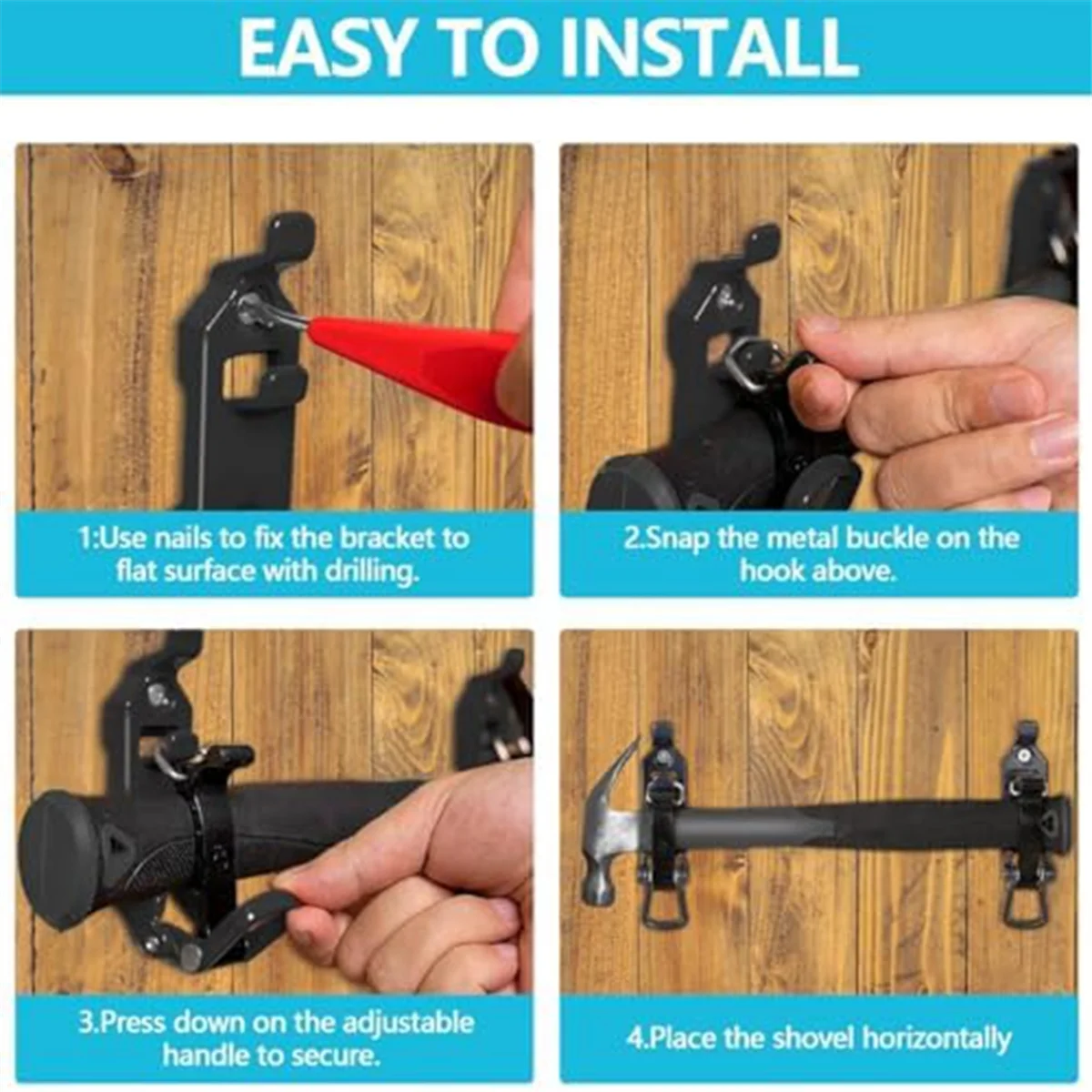 EASY TO INSTALL

1:Use nails to fix the bracket to flat surface with drilling.

2.Snap the metal buckle on the hook above.

3.Press down on the adjustable handle to secure.

4.Place the shovel horizontally