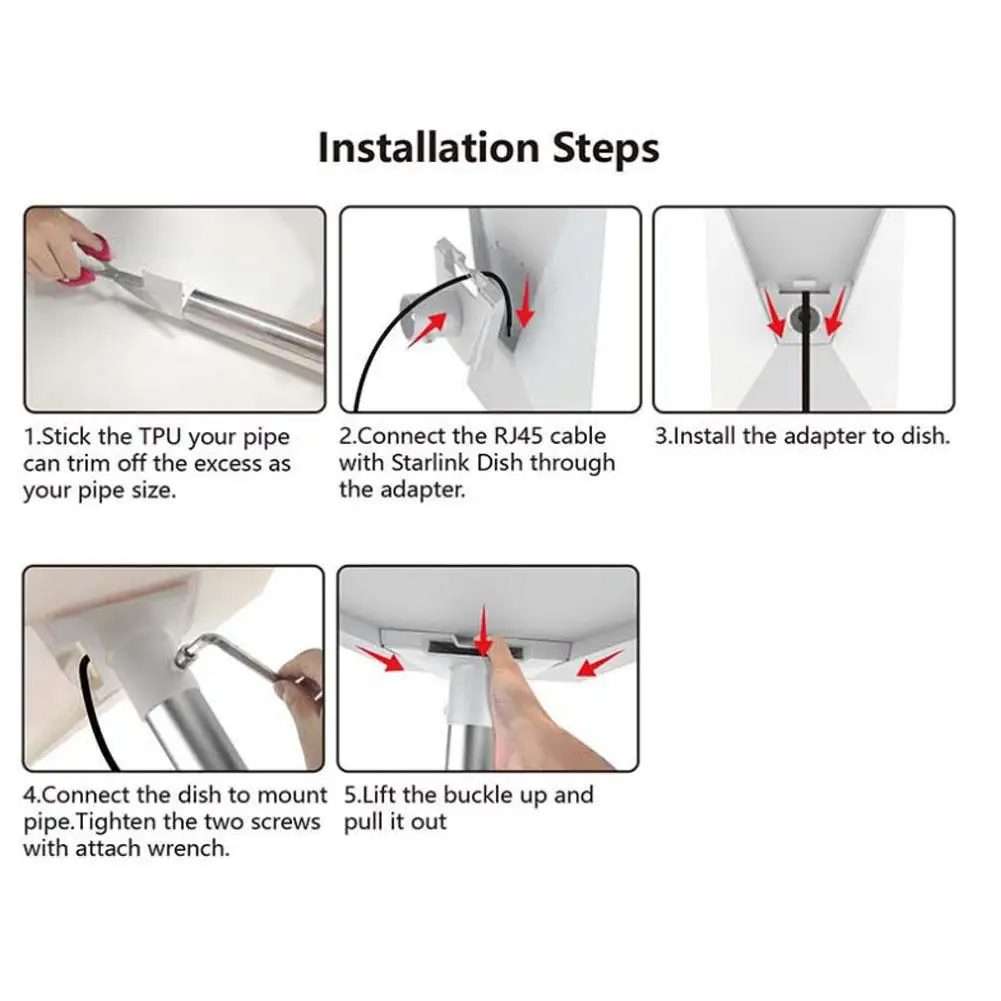 Installation Steps

1.Stick the TPU your pipe can trim off the excess as your pipe size.

2.Connect the RJ45 cable with Starlink Dish through the adapter.

3.Install the adapter to dish.

4.Connect the dish to mount pipe.Tighten the two screws with attach wrench.

5.Lift the buckle up and pull it out