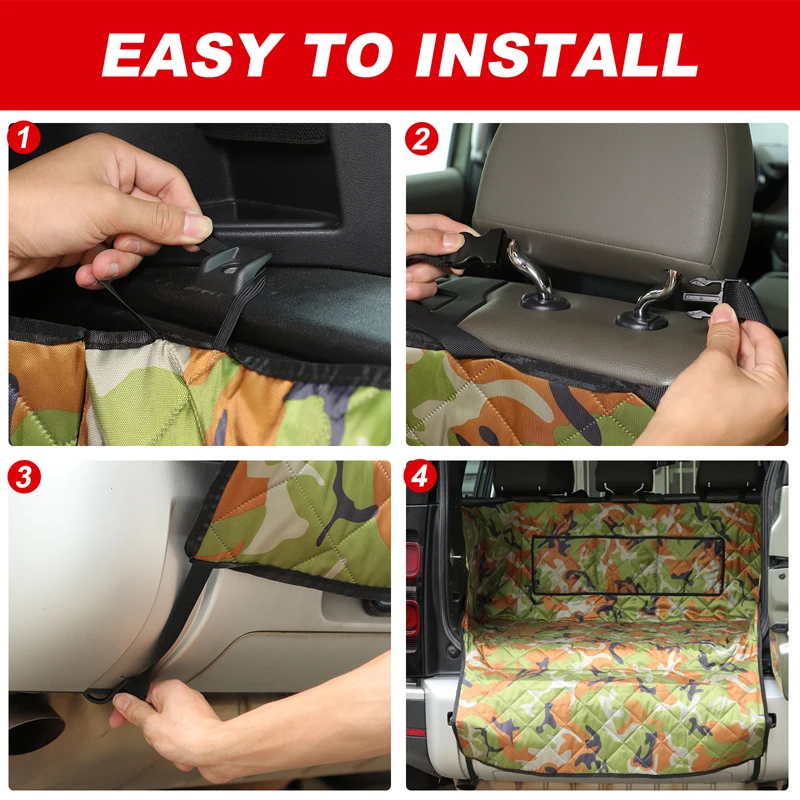 EASY TO INSTALL

1

2

3

4