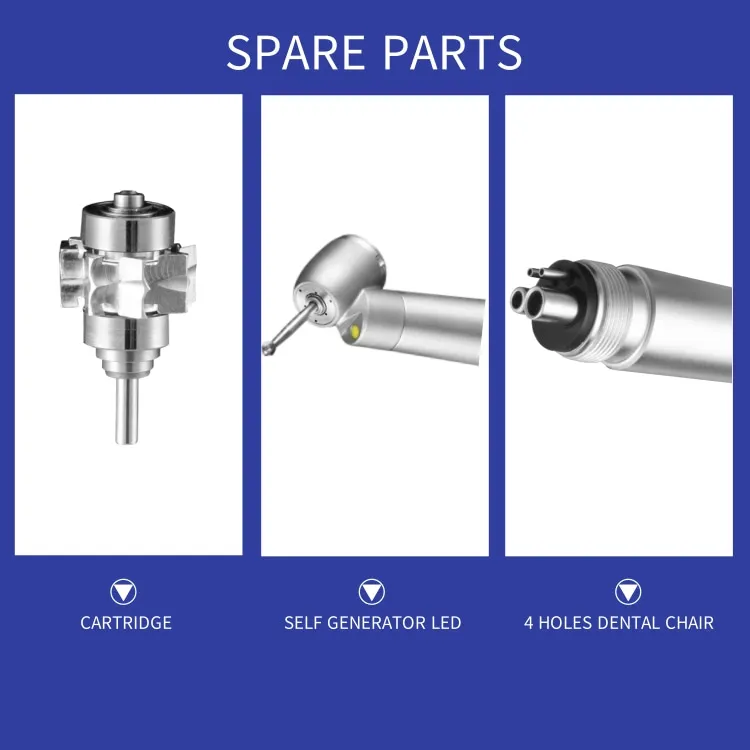 SPARE PARTS

CARTRIDGE

SELF GENERATOR LED

4 HOLES DENTAL CHAIR