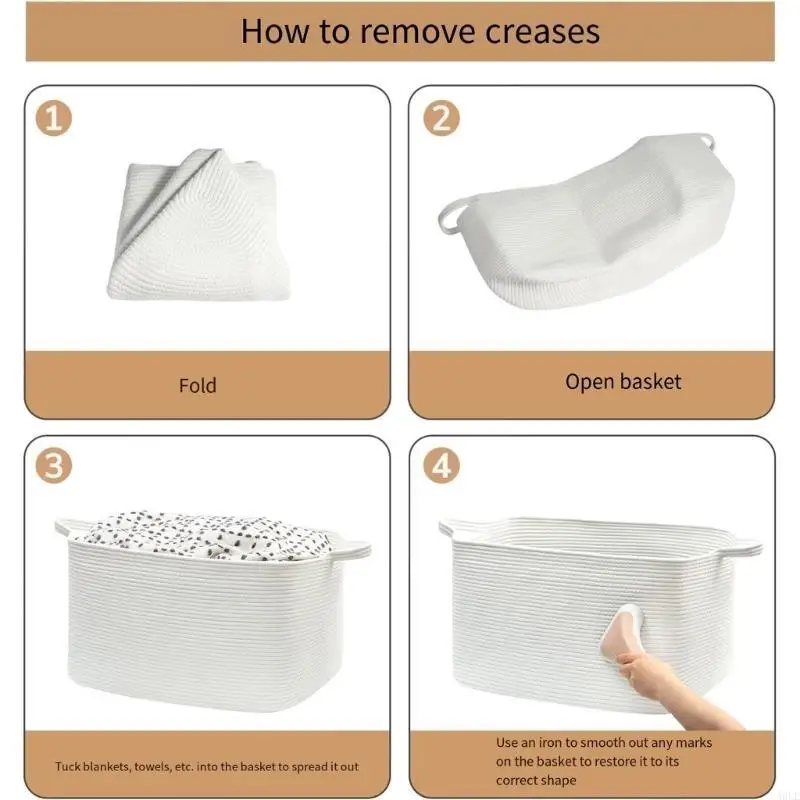 How to remove creases

1

Fold

2

Open basket

3

Tuck blankets, towels, etc. into the basket to spread it out

4

Use an iron to smooth out any marks on the basket to restore it to its correct shape