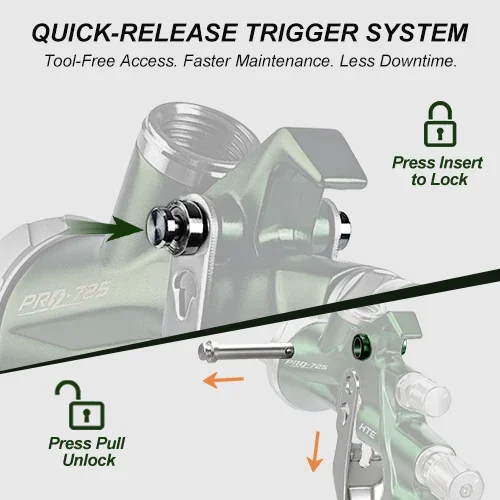 QUICK-RELEASE TRIGGER SYSTEM

Tool-Free Access. Faster Maintenance. Less Downtime.

Press Insert to Lock

PRO-725

PRO-725

HTE

Press Pull Unlock