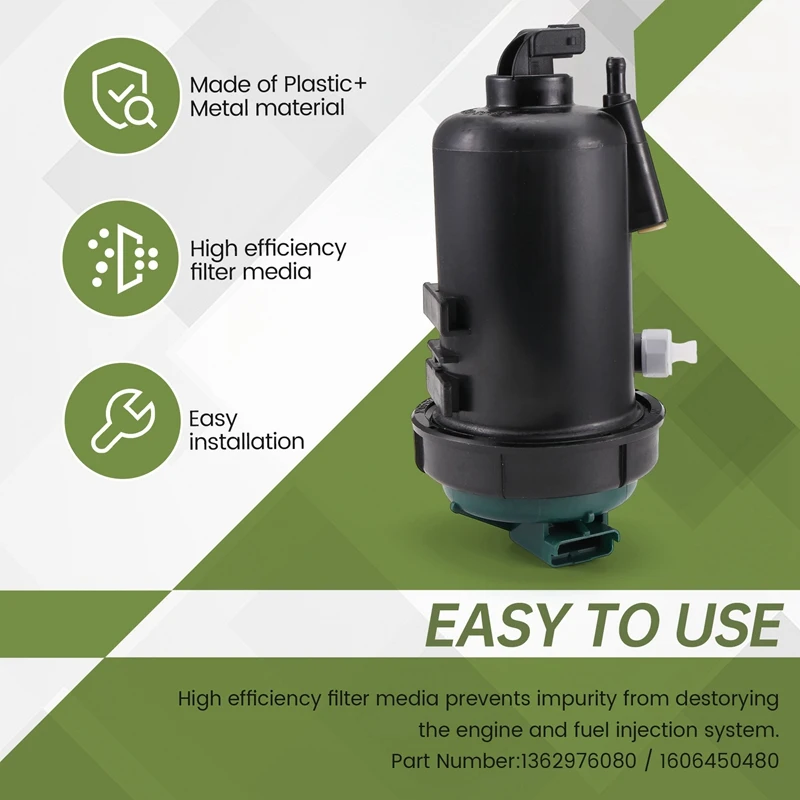 Made of Plastic+ Metal material

High efficiency filter media

Easy installation

EASY TO USE

High efficiency filter media prevents impurity from destorying the engine and fuel injection system.
Part Number:1362976080 / 1606450480