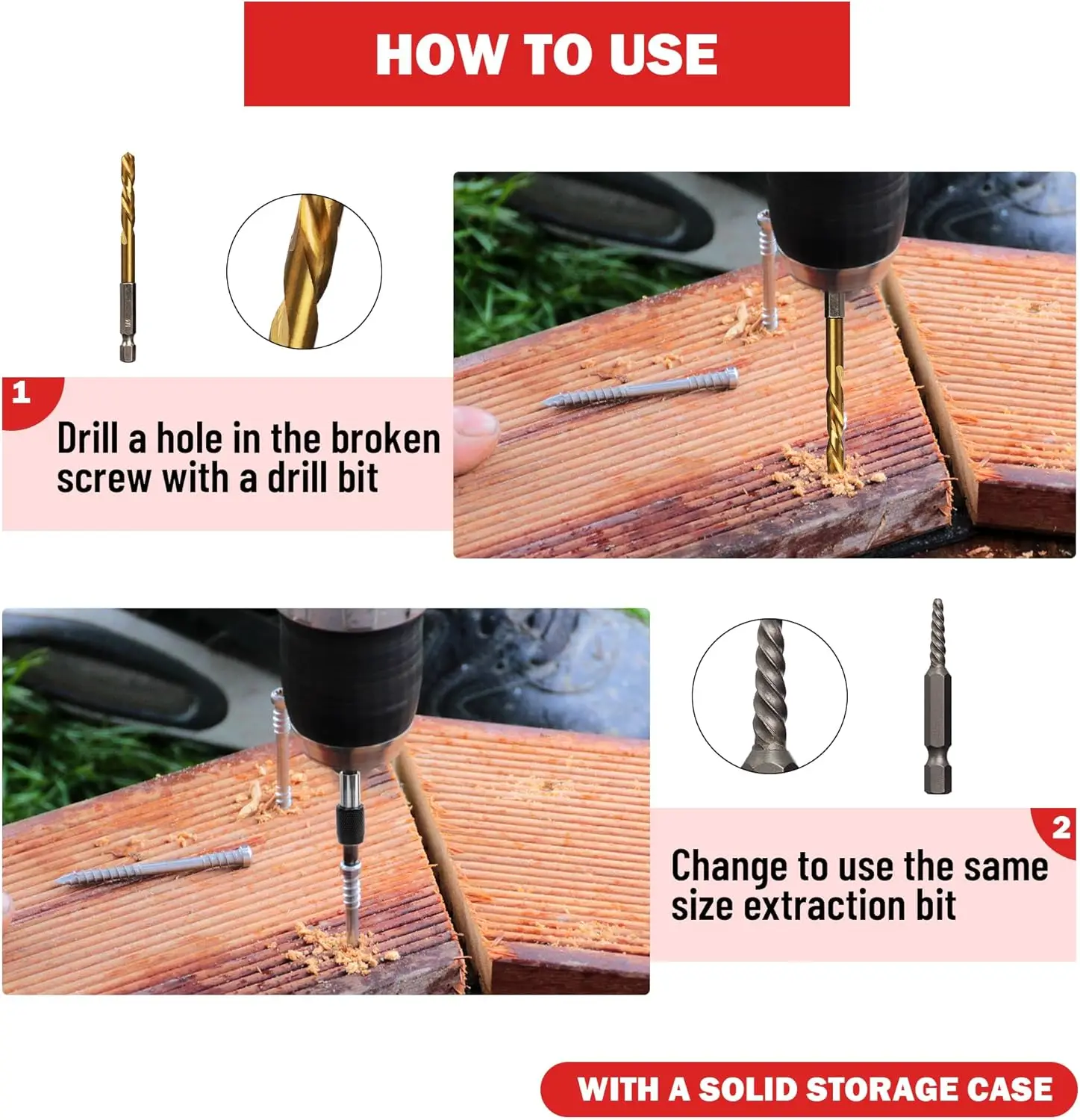 HOW TO USE

1

Drill a hole in the broken screw with a drill bit

2

Change to use the same size extraction bit

WITH A SOLID STORAGE CASE