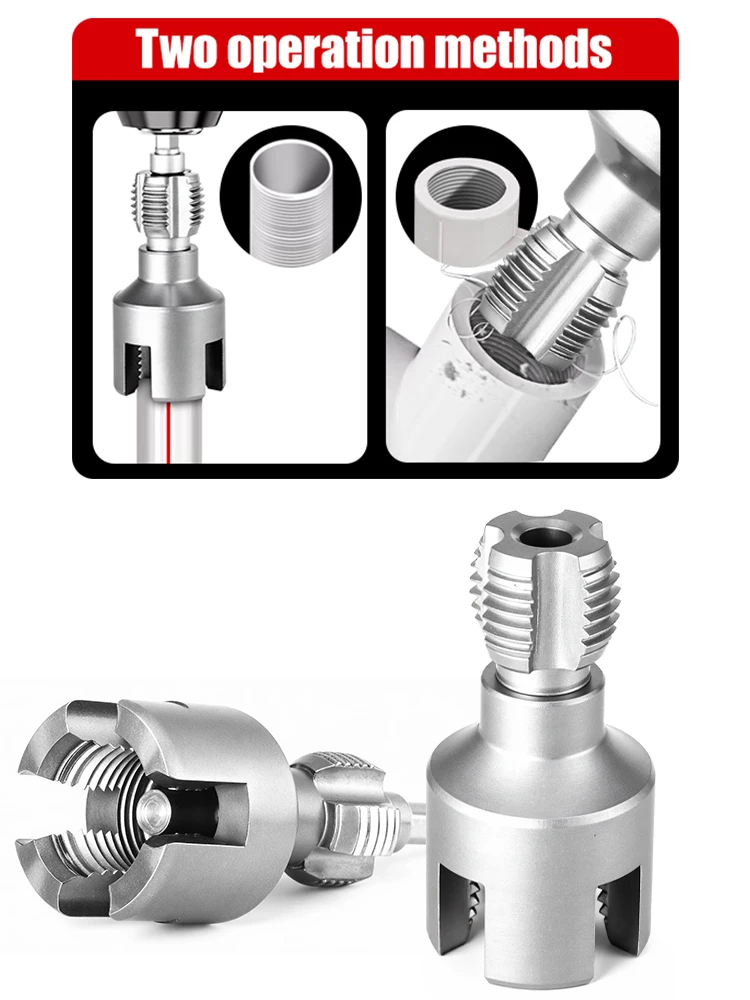 Two operation methods