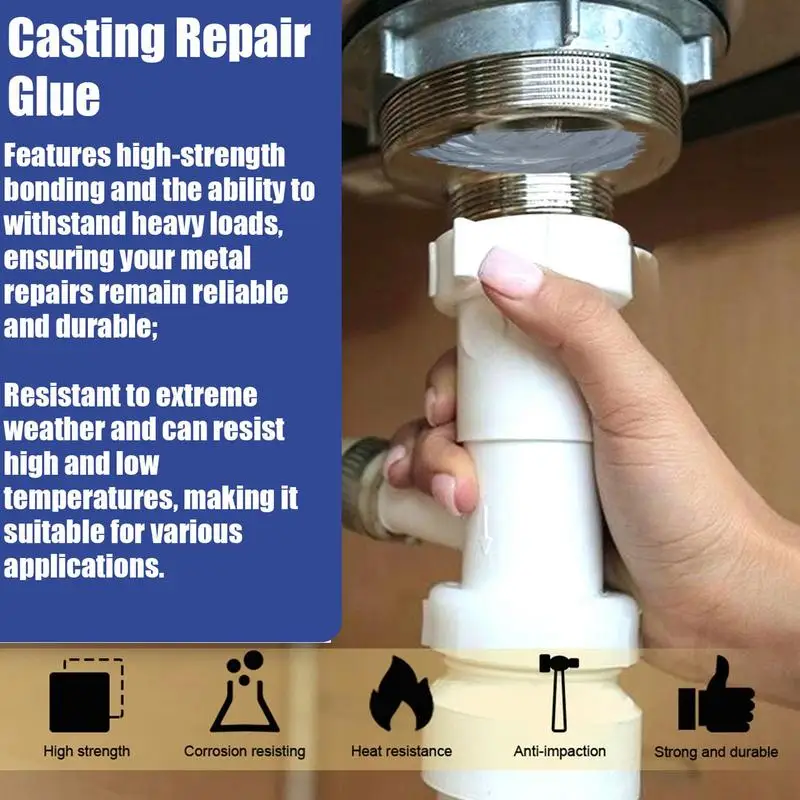 Casting Repair Glue

Features high-strength bonding and the ability to withstand heavy loads, ensuring your metal repairs remain reliable and durable;

Resistant to extreme weather and can resist high and low temperatures, making it suitable for various applications.

High strength

Corrosion resisting

Heat resistance

Anti-impaction

Strong and durable