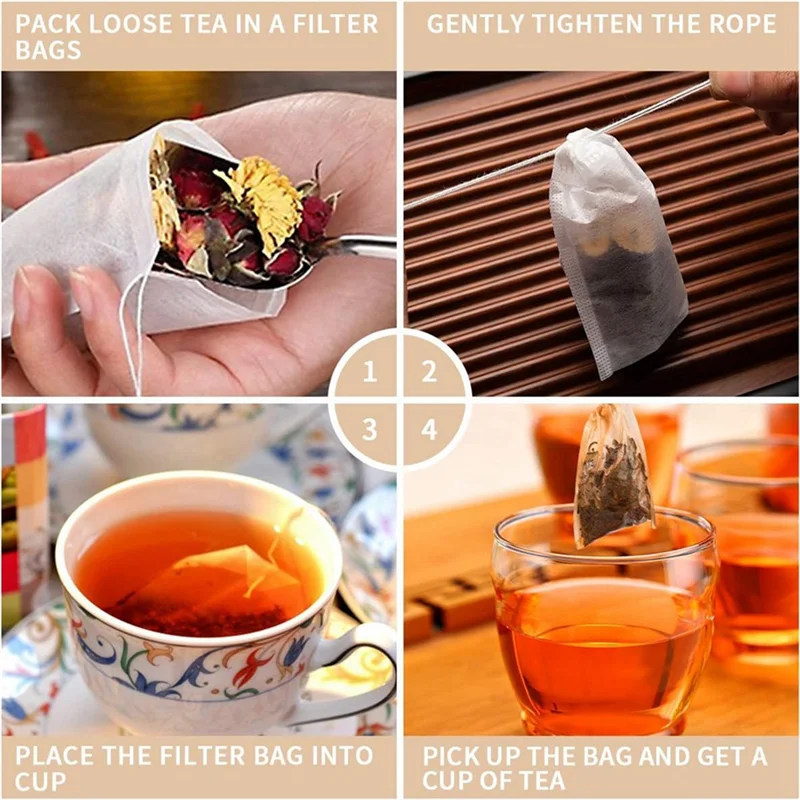 PACK LOOSE TEA IN A FILTER BAGS

GENTLY TIGHTEN THE ROPE

1

2

3

4

PLACE THE FILTER BAG INTO CUP

PICK UP THE BAG AND GET A CUP OF TEA