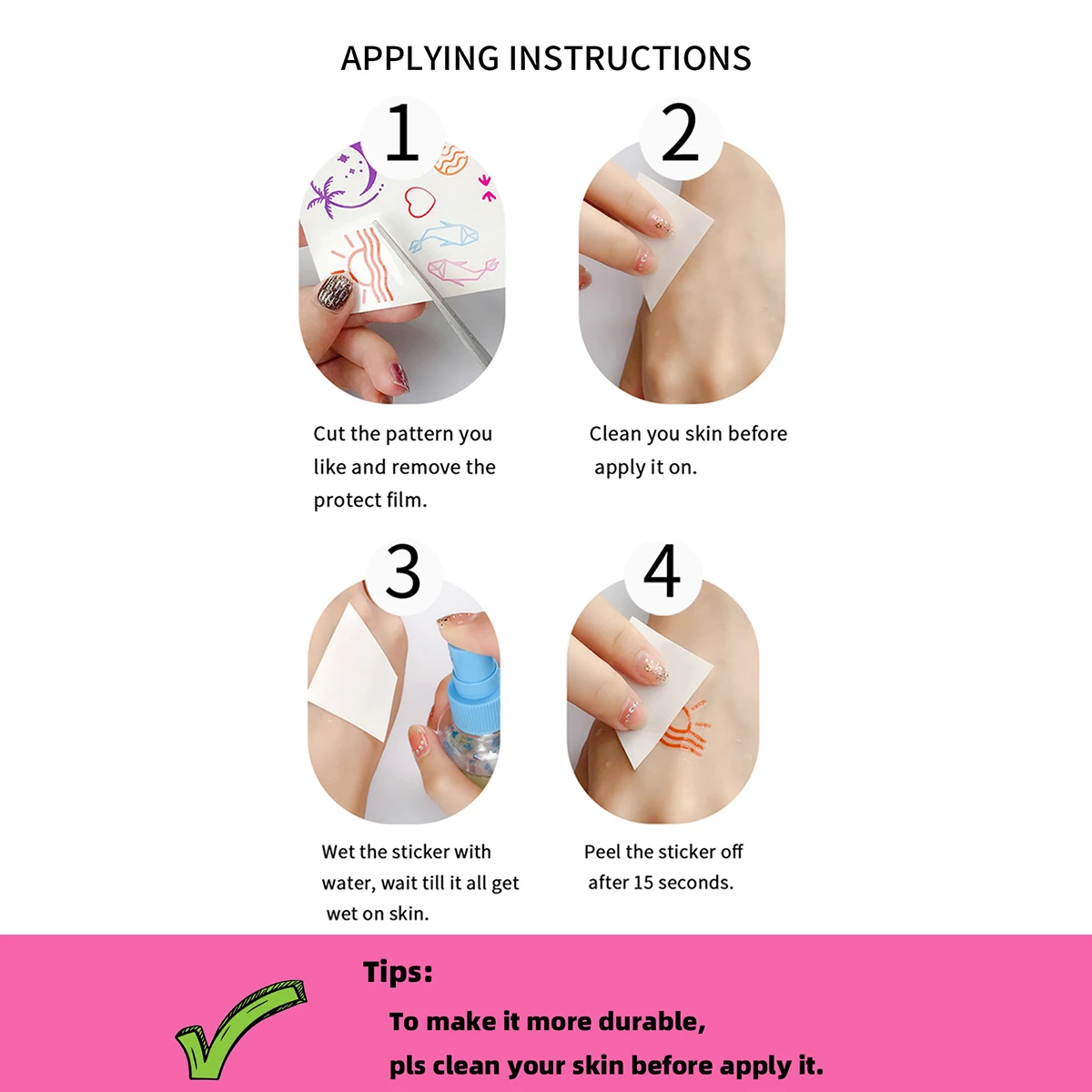 APPLYING INSTRUCTIONS

1

Cut the pattern you like and remove the protect film.

2

Clean you skin before apply it on.

3

Wet the sticker with water, wait till it all get wet on skin.

4

Peel the sticker off after 15 seconds.

Tips:

To make it more durable,
pls clean your skin before apply it.