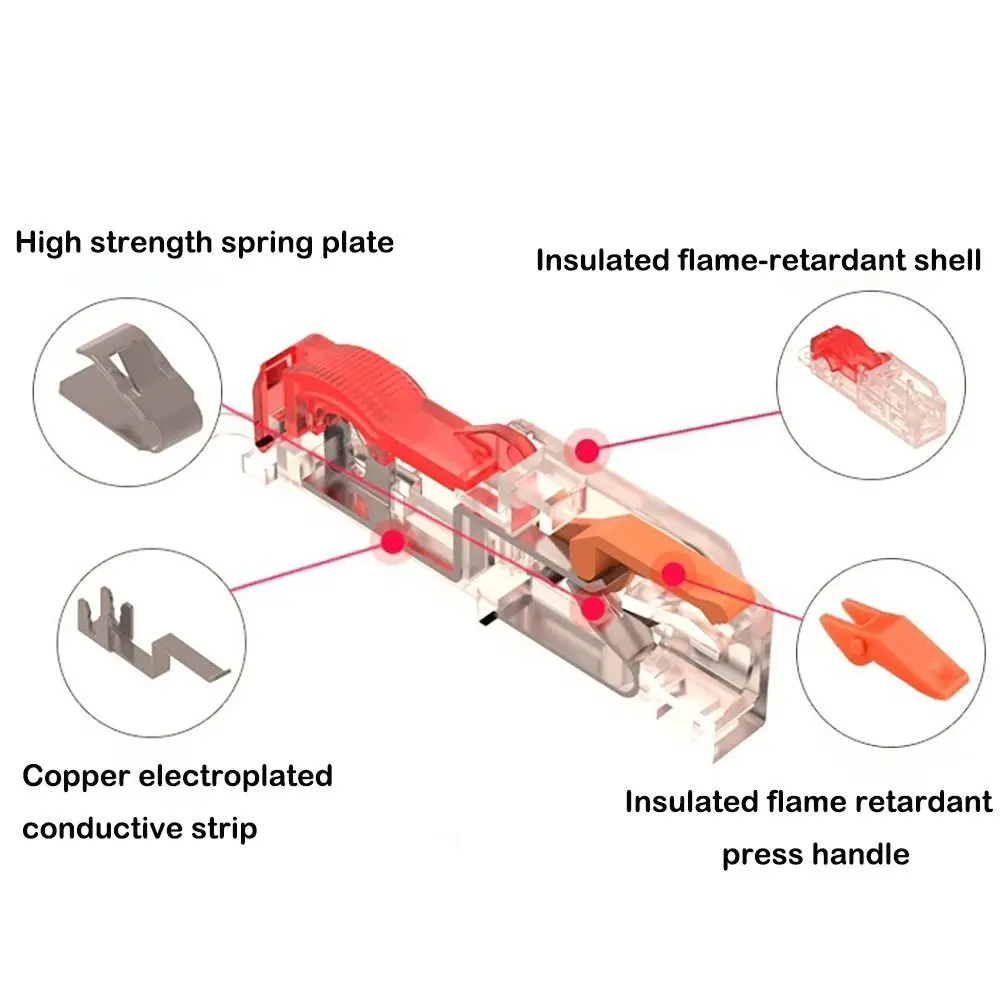 High strength spring plate

Insulated flame-retardant shell

Copper electroplated conductive strip

Insulated flame retardant press handle