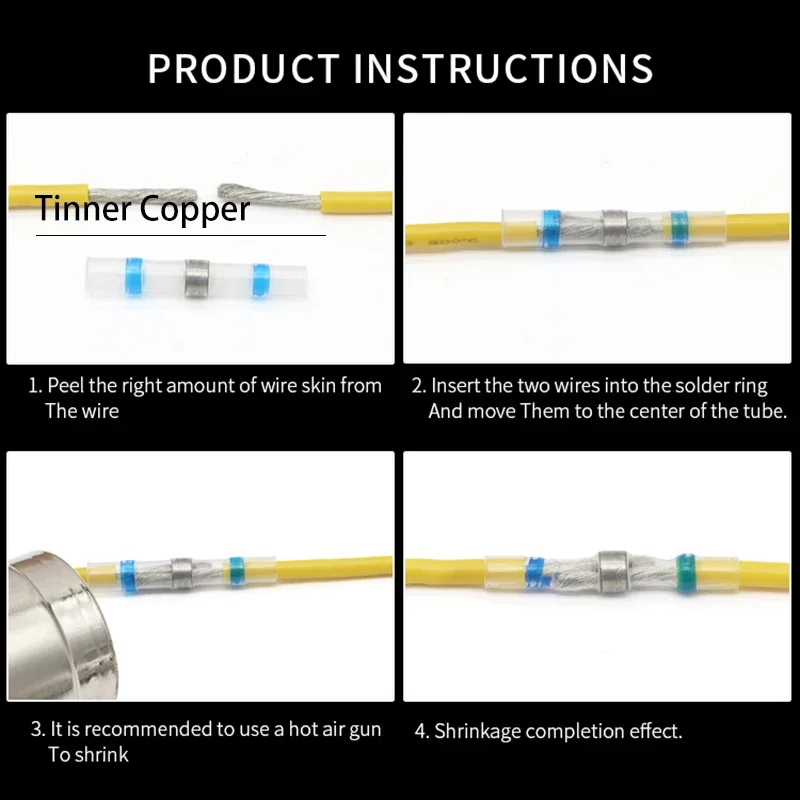 PRODUCT INSTRUCTIONS

Tinner Copper

1. Peel the right amount of wire skin from The wire

2. Insert the two wires into the solder ring And move Them to the center of the tube.

3. It is recommended to use a hot air gun To shrink

4. Shrinkage completion effect.