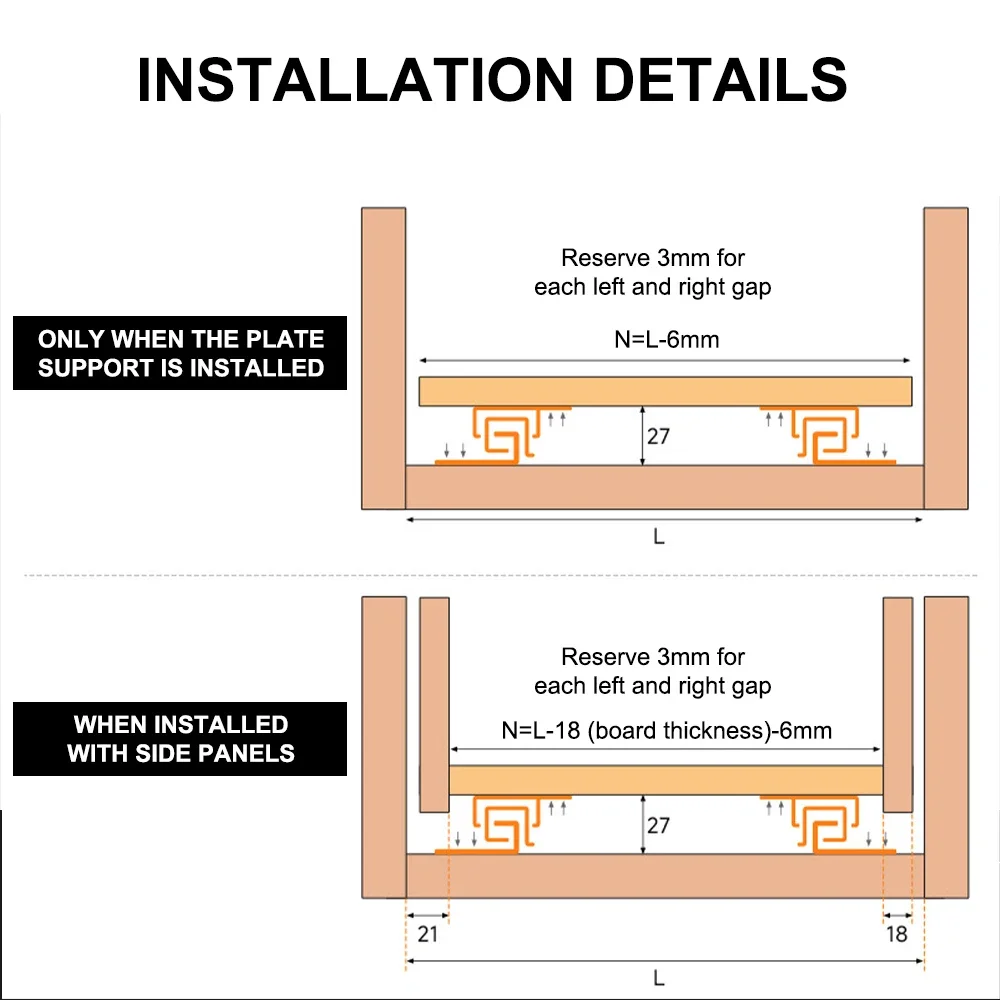 INSTALLATION DETAILS

ONLY WHEN THE PLATE SUPPORT IS INSTALLED

Reserve 3mm for each left and right gap

N=L-6mm

27

L

WHEN INSTALLED WITH SIDE PANELS

Reserve 3mm for each left and right gap

N=L-18 (board thickness)-6mm

27

21

18

L