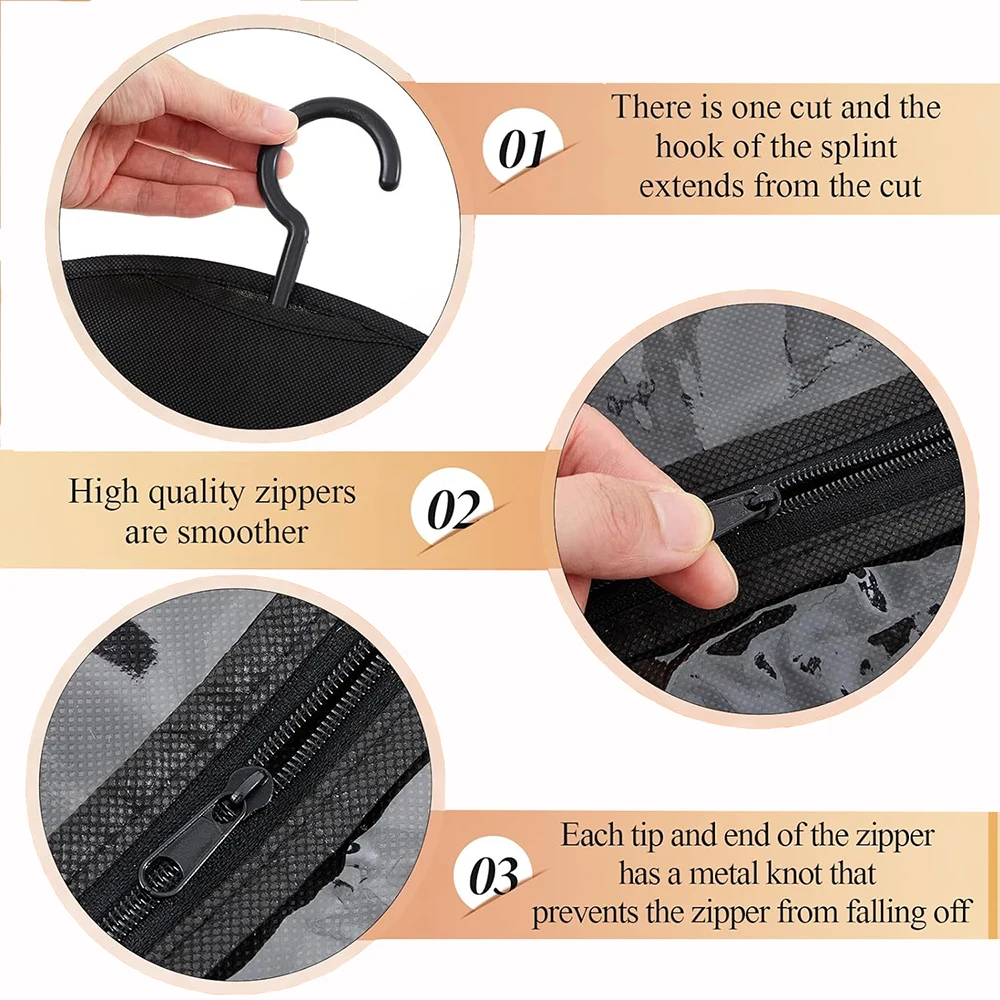 01

There is one cut and the hook of the splint extends from the cut

High quality zippers are smoother

02

03

Each tip and end of the zipper has a metal knot that prevents the zipper from falling off