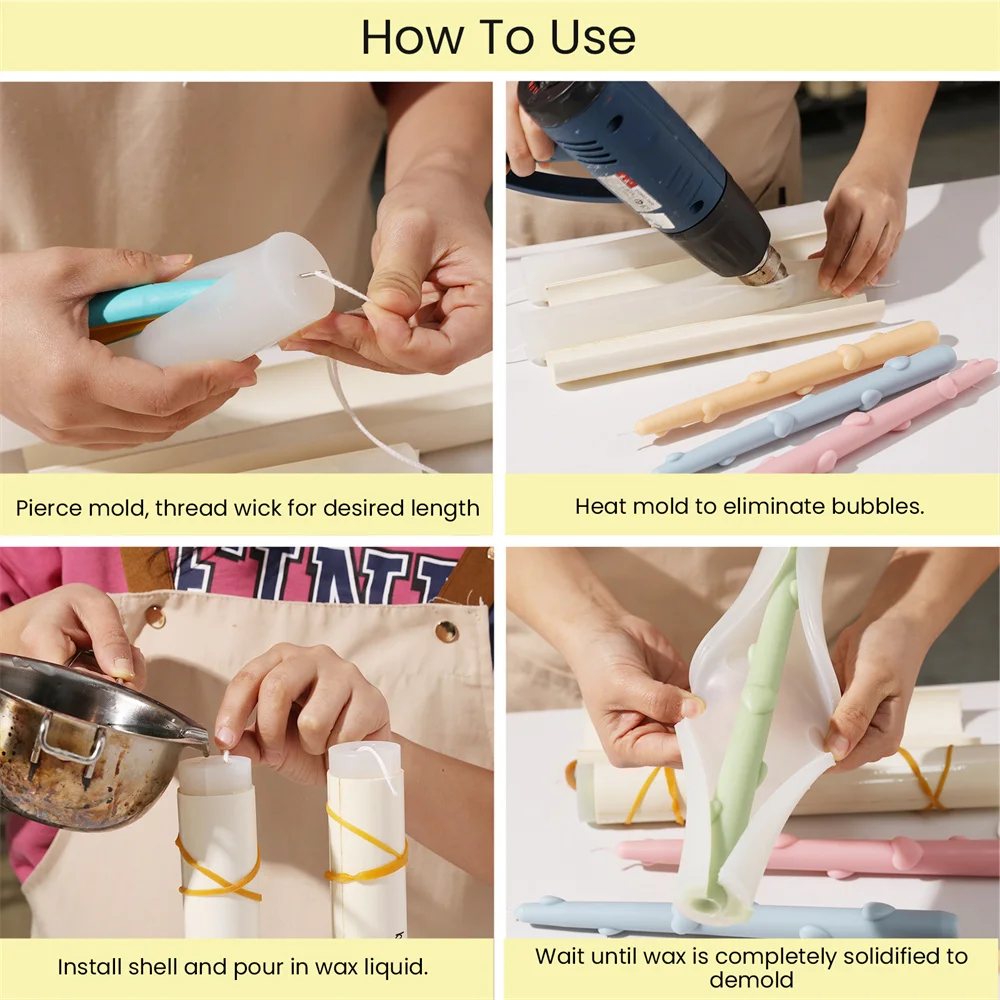 How To Use

Pierce mold, thread wick for desired length

Heat mold to eliminate bubbles.

Install shell and pour in wax liquid.

Wait until wax is completely solidified to demold