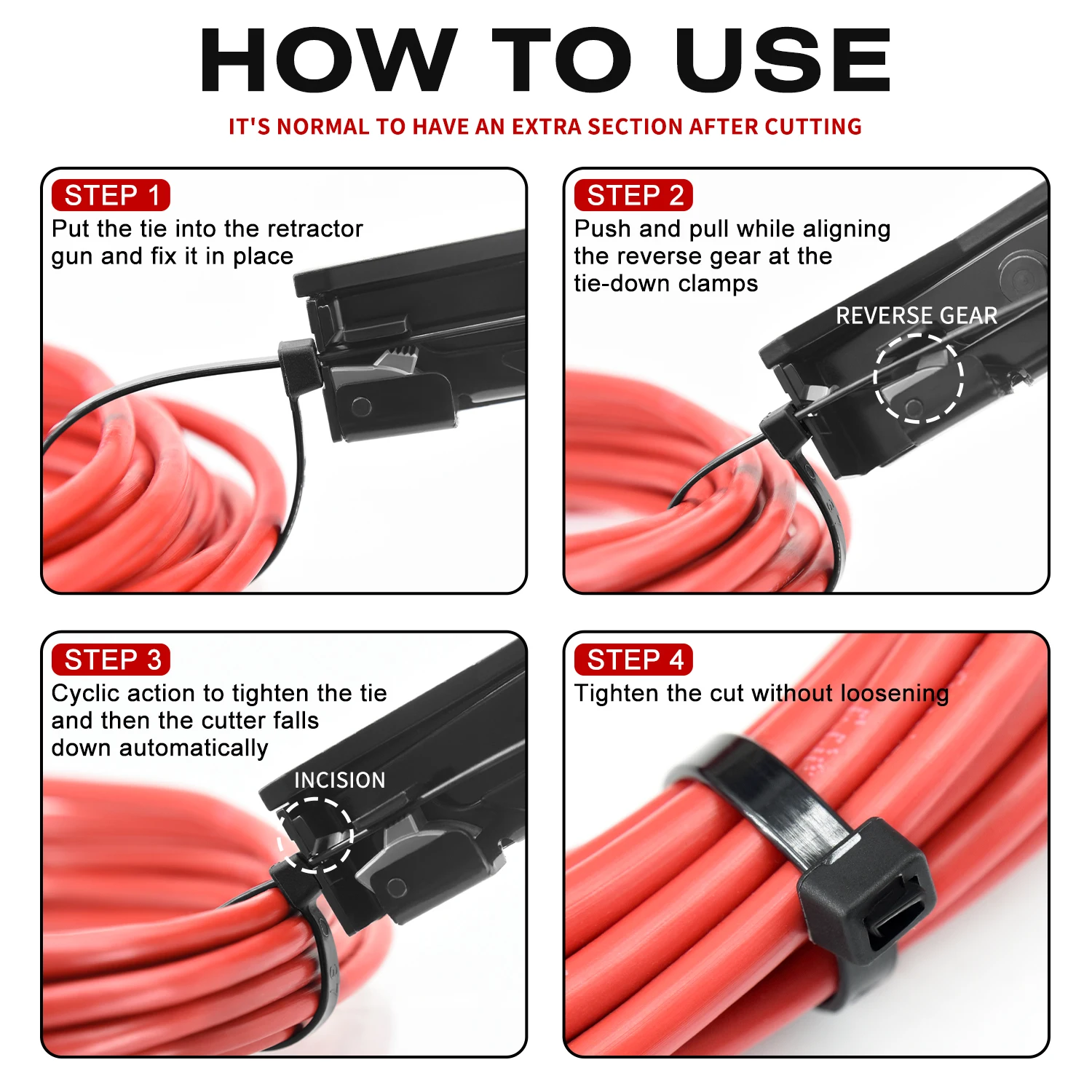 HOW TO USE

IT'S NORMAL TO HAVE AN EXTRA SECTION AFTER CUTTING

STEP 1
Put the tie into the retractor gun and fix it in place

STEP 2
Push and pull while aligning the reverse gear at the tie-down clamps

REVERSE GEAR

STEP 3
Cyclic action to tighten the tie and then the cutter falls down automatically

INCISION

STEP 4
Tighten the cut without loosening