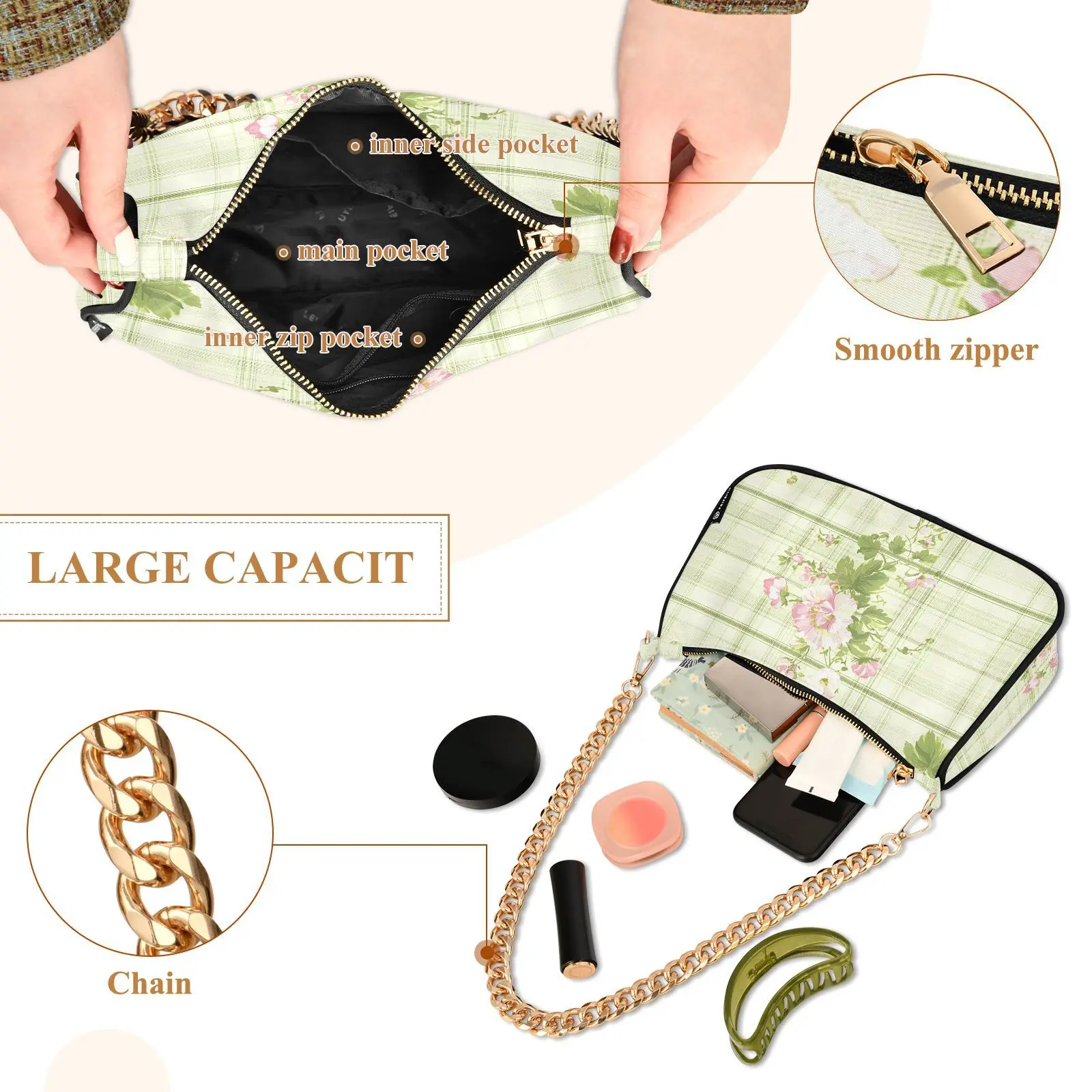 inner side pocket

main pocket

inner zip pocket

Smooth zipper

LARGE CAPACIT

Chain