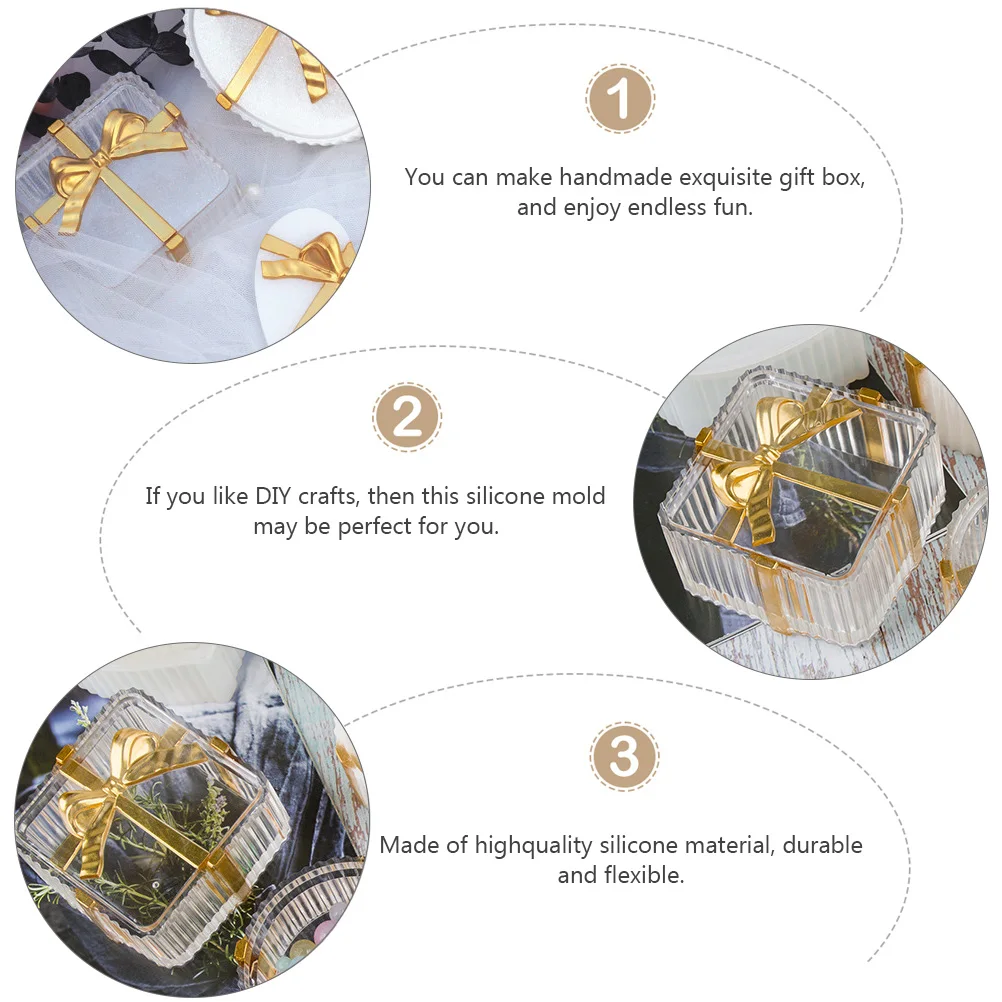 1

You can make handmade exquisite gift box, and enjoy endless fun.

2

If you like DIY crafts, then this silicone mold may be perfect for you.

3

Made of highquality silicone material, durable and flexible.