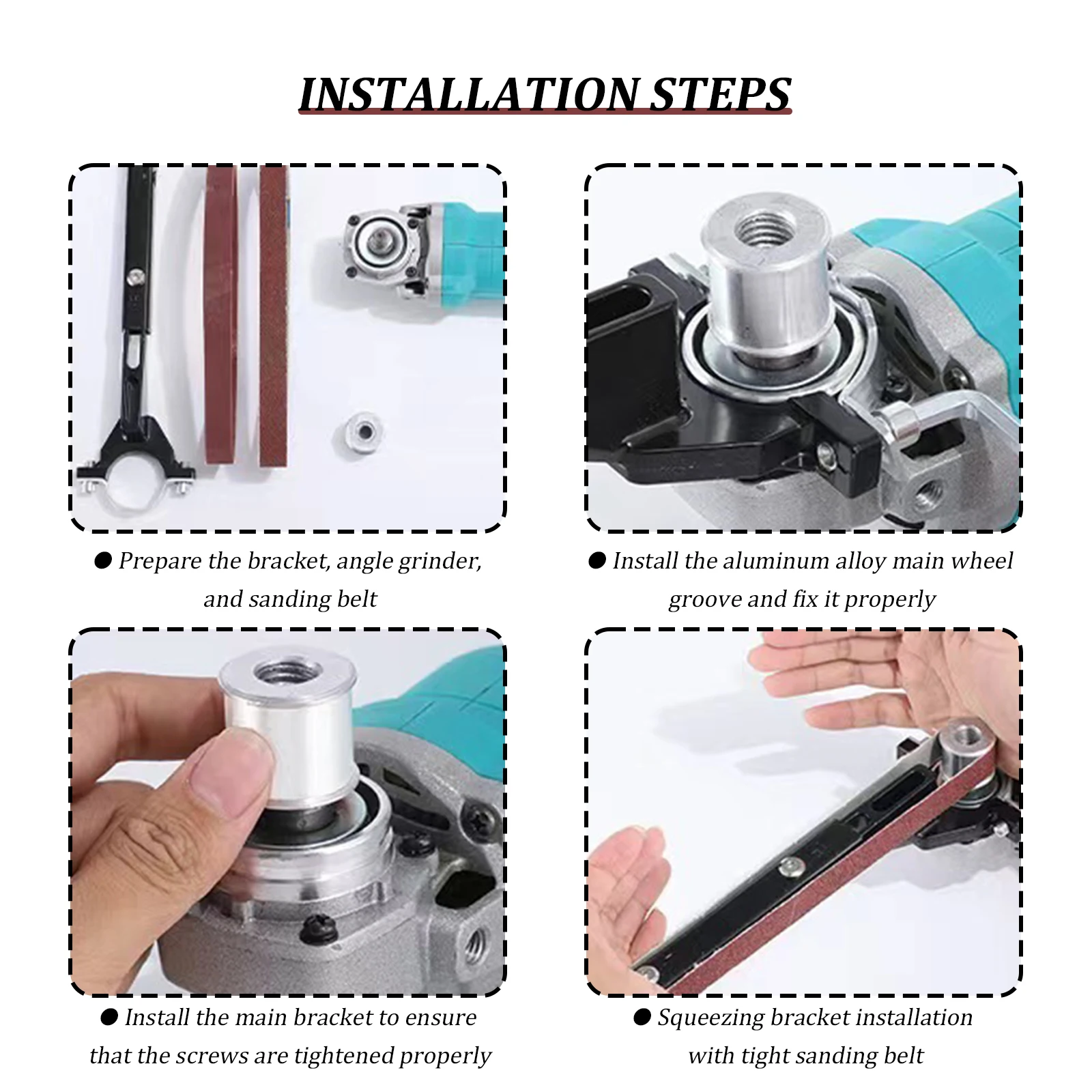 INSTALLATION STEPS

● Prepare the bracket, angle grinder, and sanding belt

● Install the aluminum alloy main wheel groove and fix it properly

● Install the main bracket to ensure that the screws are tightened properly

● Squeezing bracket installation with tight sanding belt