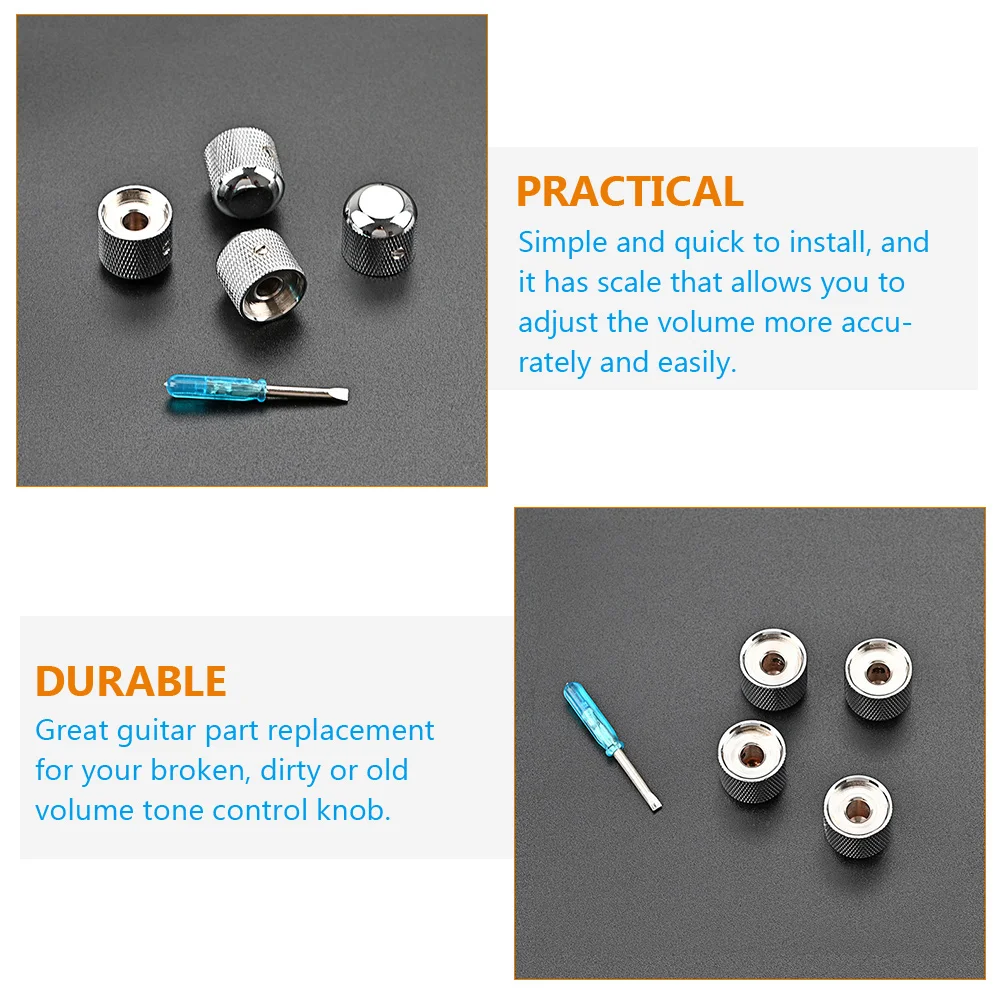 PRACTICAL
Simple and quick to install, and it has scale that allows you to adjust the volume more accurately and easily.

DURABLE
Great guitar part replacement for your broken, dirty or old volume tone control knob.