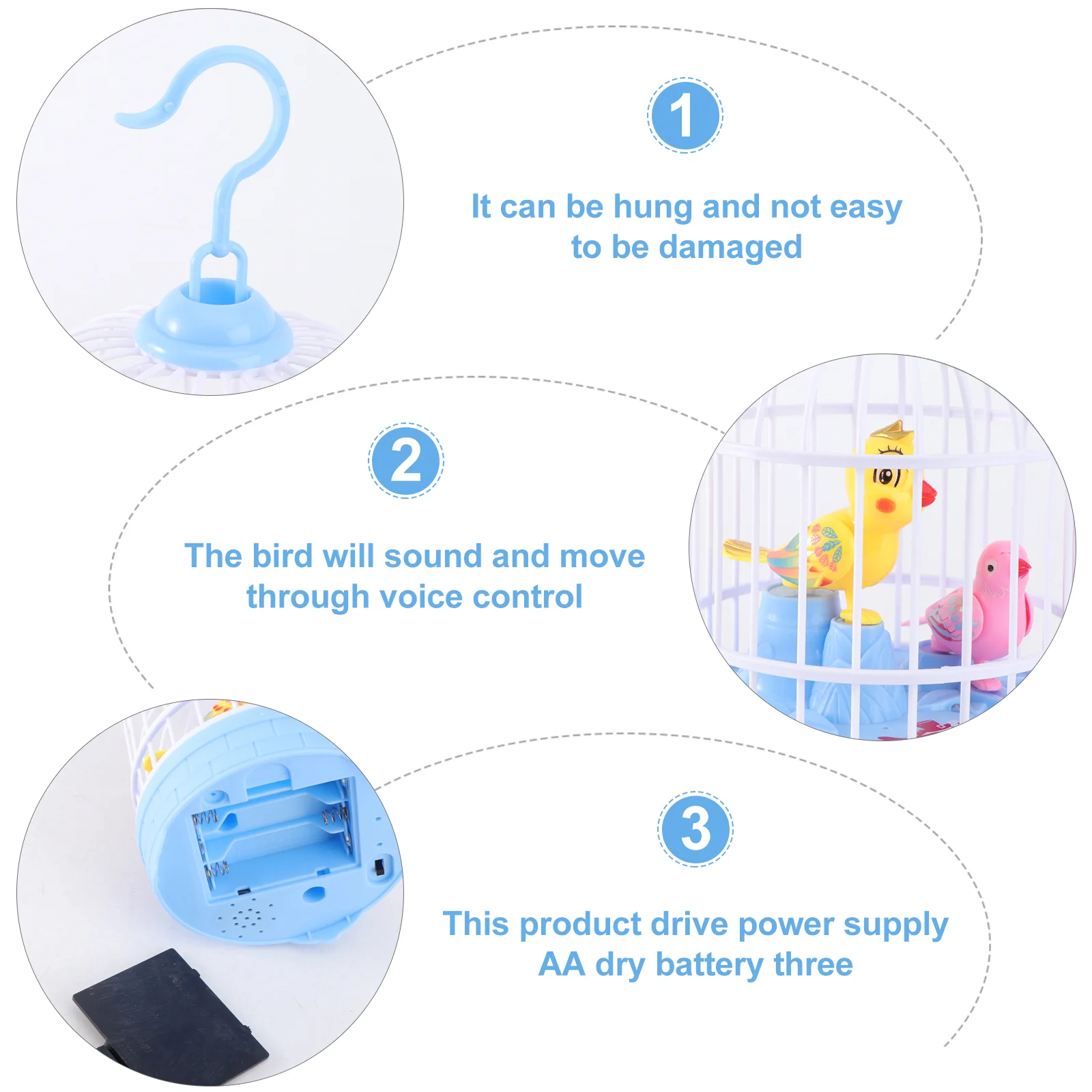 1

It can be hung and not easy to be damaged

2

The bird will sound and move through voice control

3

This product drive power supply AA dry battery three