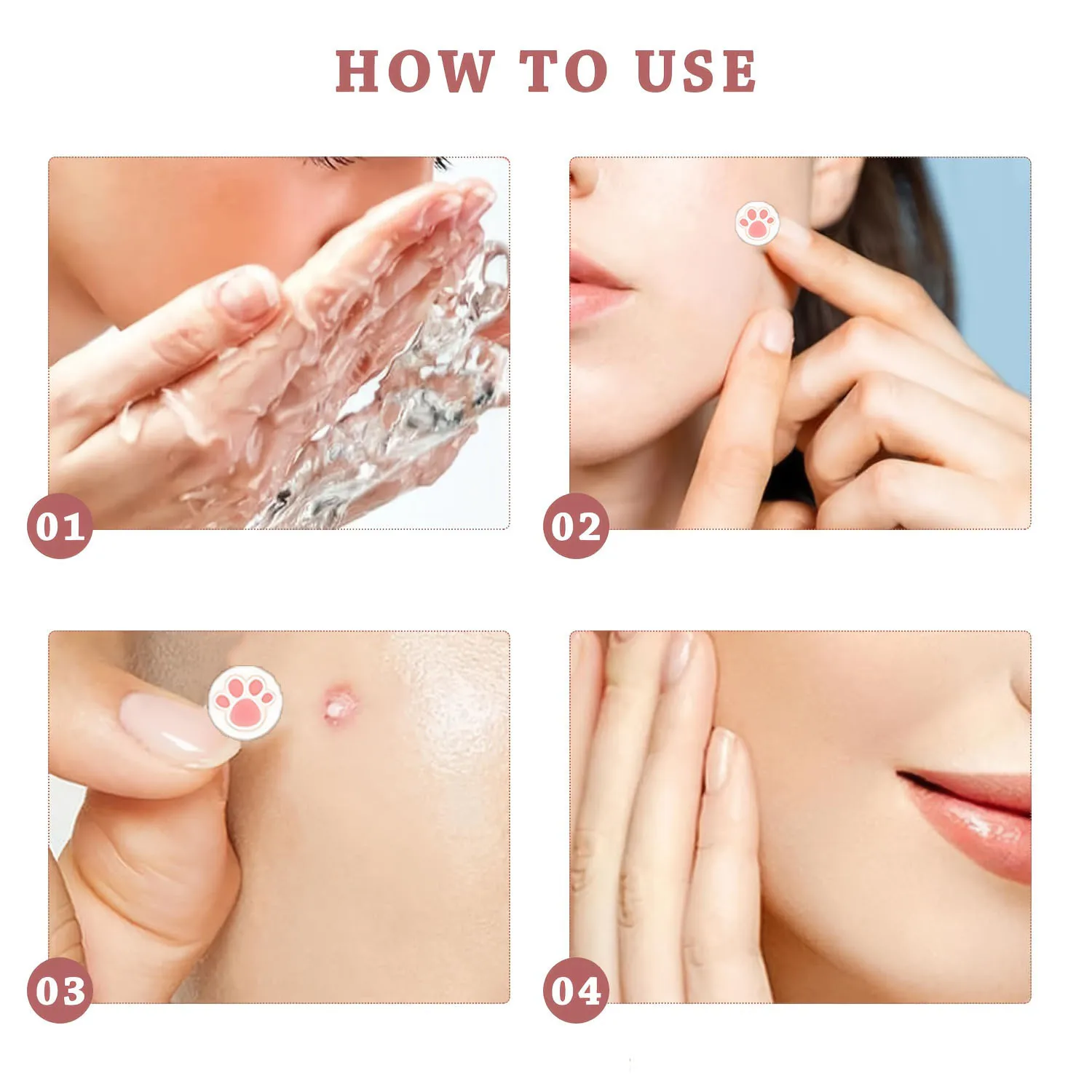 HOW TO USE

01

02

03

04