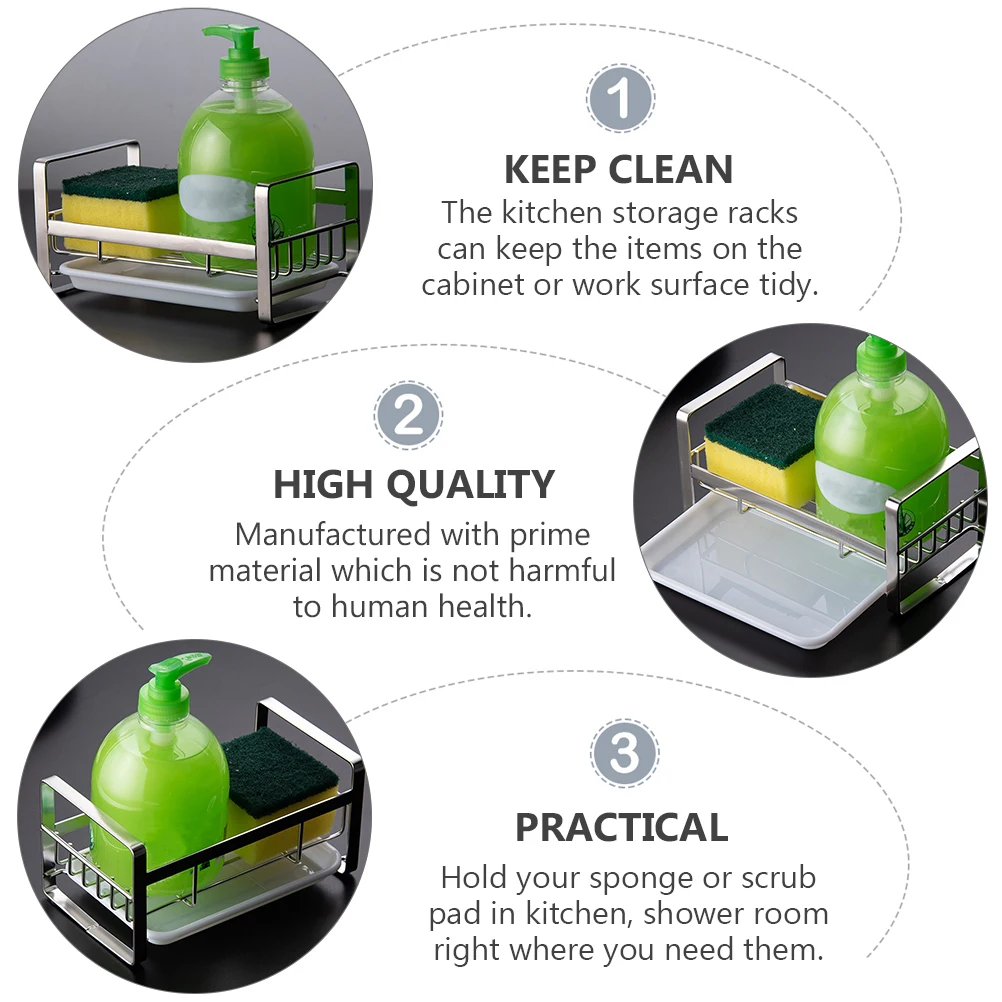 1

KEEP CLEAN

The kitchen storage racks can keep the items on the cabinet or work surface tidy.

2

HIGH QUALITY

Manufactured with prime material which is not harmful to human health.

3

PRACTICAL

Hold your sponge or scrub pad in kitchen, shower room right where you need them.