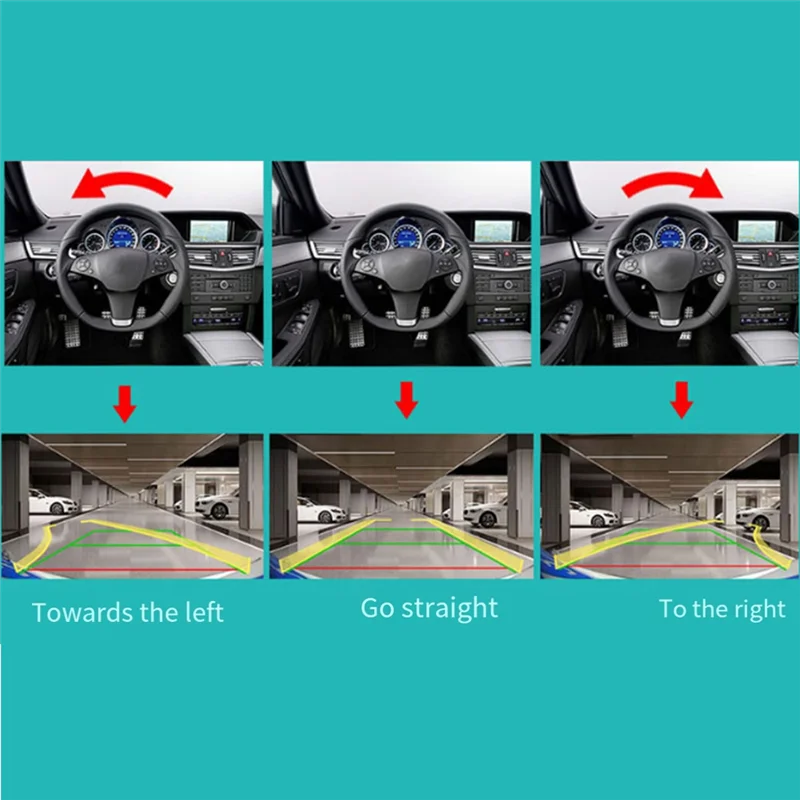 Towards the left

Go straight

To the right