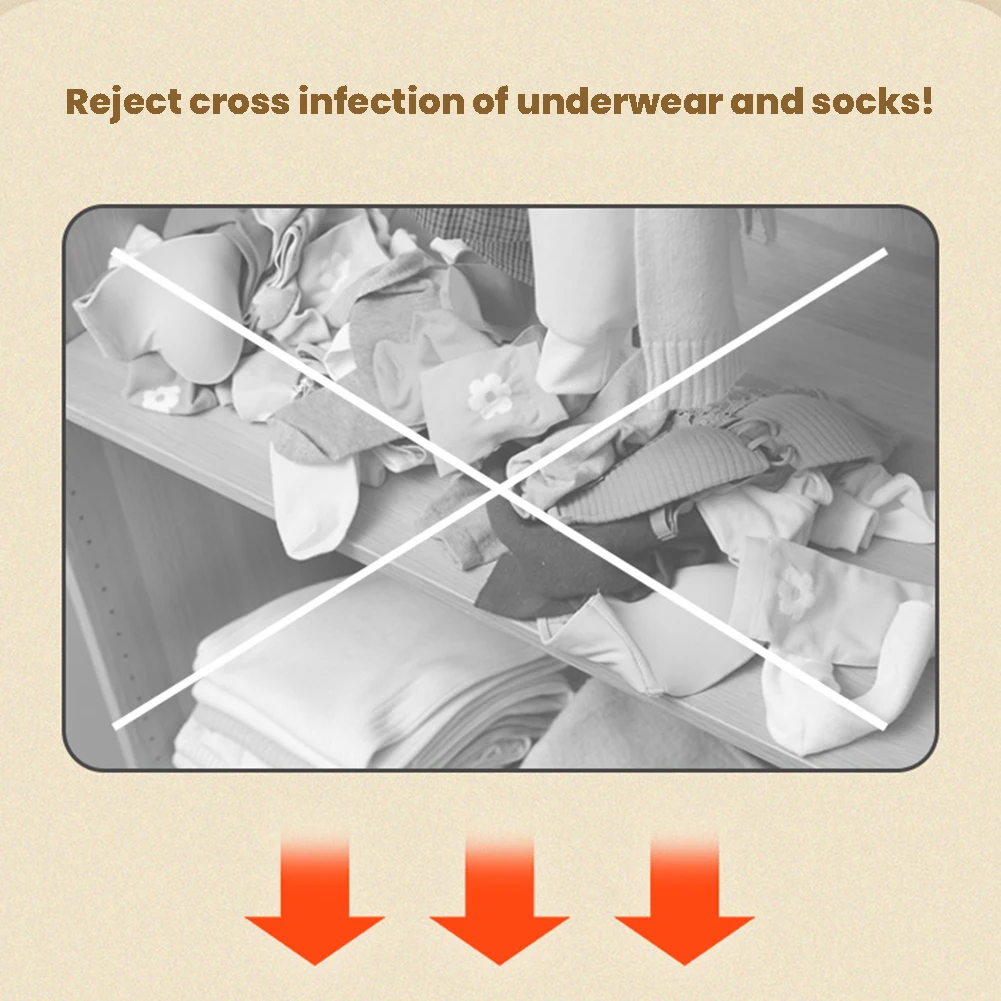 Reject cross infection of underwear and socks!