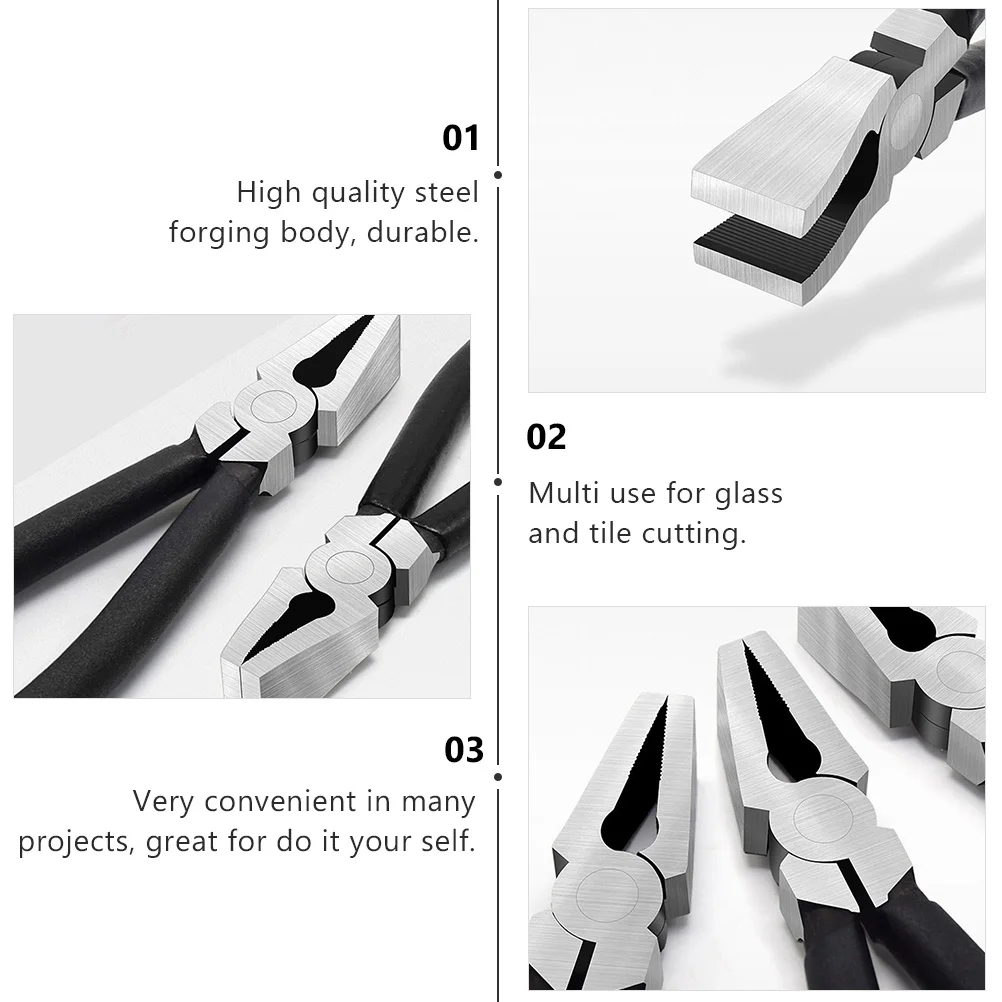 01
High quality steel forging body, durable.

02
Multi use for glass and tile cutting.

03
Very convenient in many projects, great for do it your self.