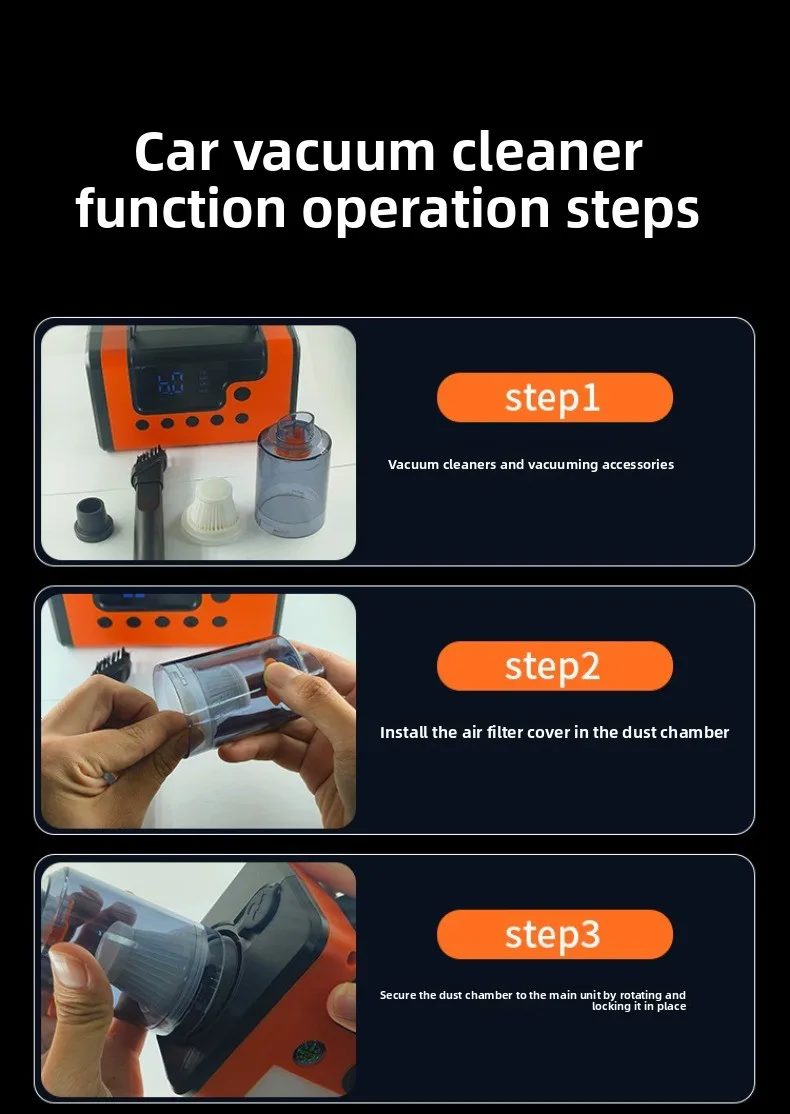 Car vacuum cleaner function operation steps

step1

Vacuum cleaners and vacuuming accessories

step2

Install the air filter cover in the dust chamber

step3

Secure the dust chamber to the main unit by rotating and locking it in place